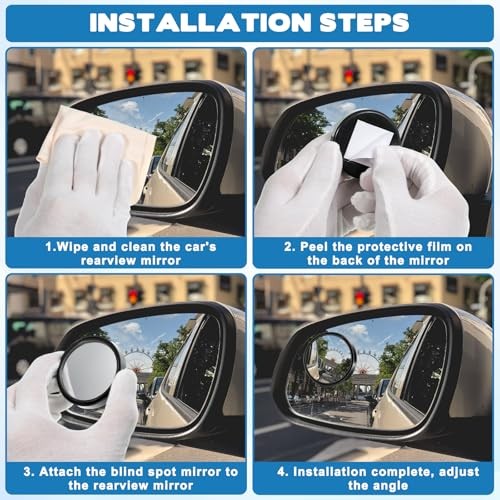 INSTALLATION STEPS

1.Wipe and clean the car's rearview mirror

2. Peel the protective film on the back of the mirror

3. Attach the blind spot mirror to the rearview mirror

4. Installation complete, adjust the angle