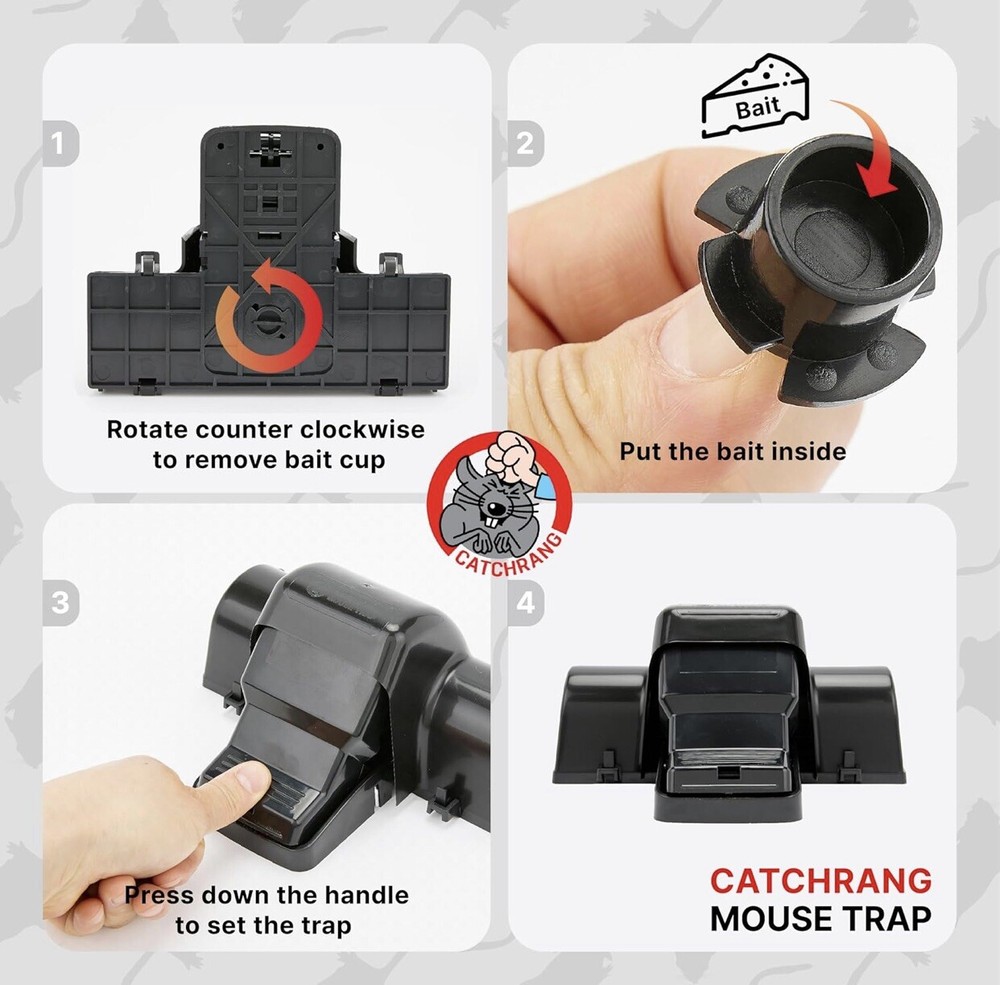 1

Rotate counter clockwise to remove bait cup

2

Bait

Put the bait inside

CATCHRANG

3

Press down the handle to set the trap

4

CATCHRANG
MOUSE TRAP