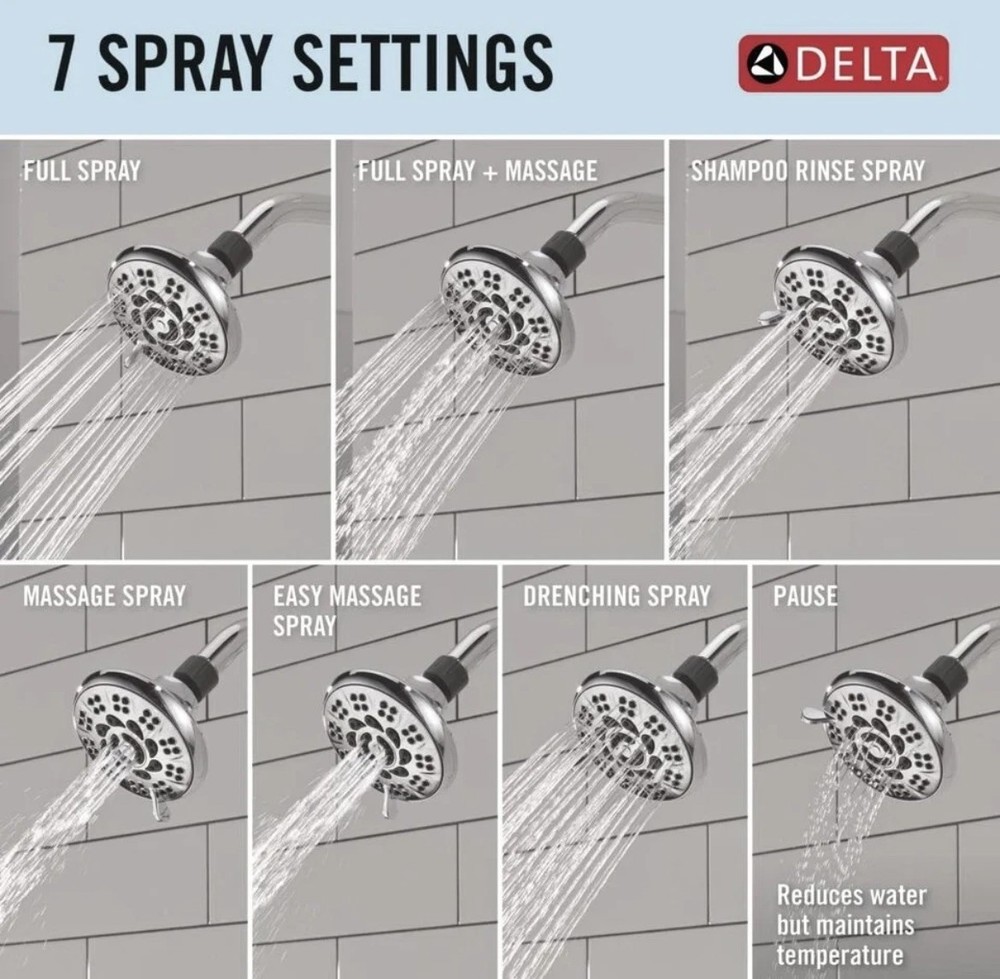 7 SPRAY SETTINGS

DELTA

FULL SPRAY

FULL SPRAY + MASSAGE

SHAMPOO RINSE SPRAY

MASSAGE SPRAY

EASY MASSAGE SPRAY

DRENCHING SPRAY

PAUSE

Reduces water but maintains temperature