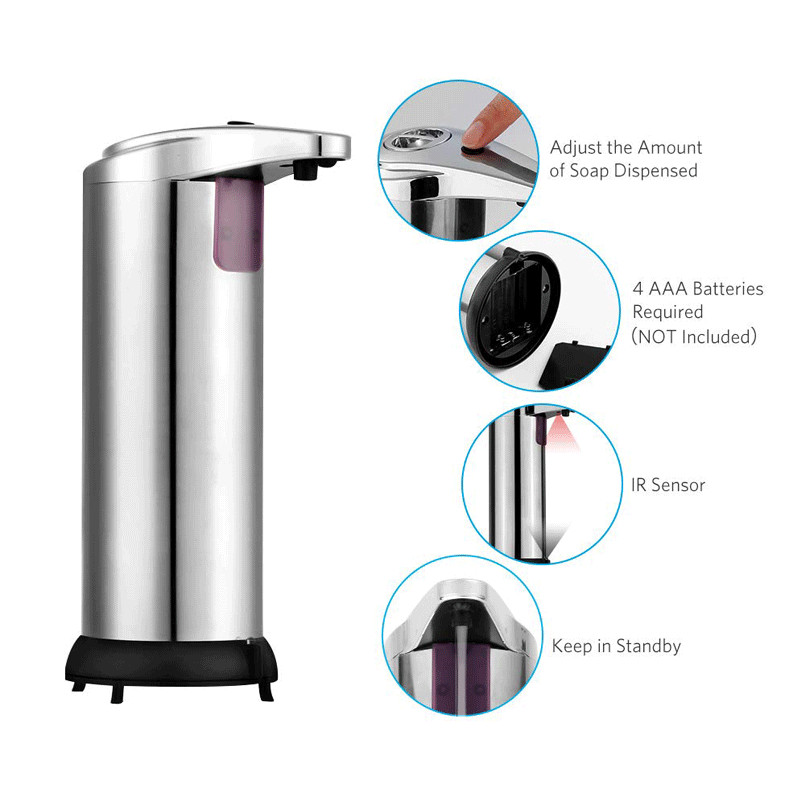 Adjust the Amount of Soap Dispensed

4 AAA Batteries Required (NOT Included)

IR Sensor

Keep in Standby