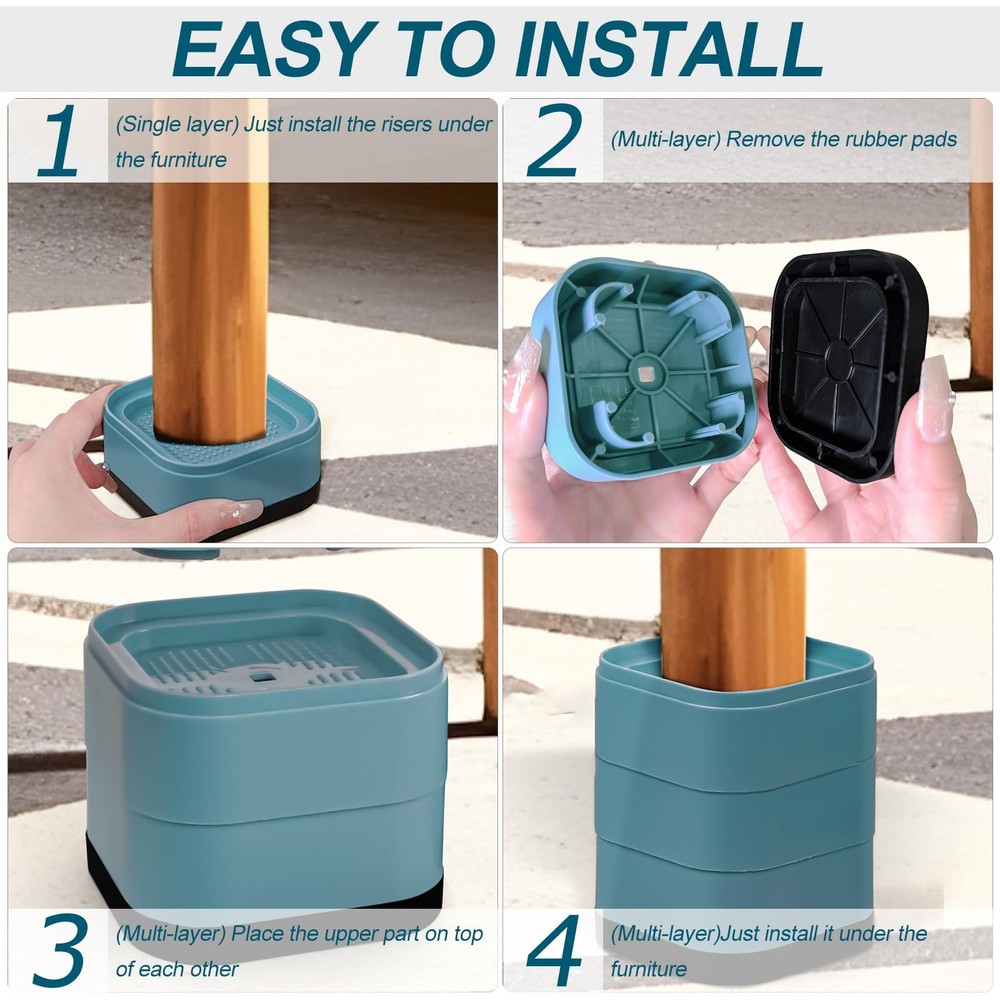 EASY TO INSTALL

1 (Single layer) Just install the risers under the furniture

2 (Multi-layer) Remove the rubber pads

3 (Multi-layer) Place the upper part on top of each other

4 (Multi-layer)Just install it under the furniture