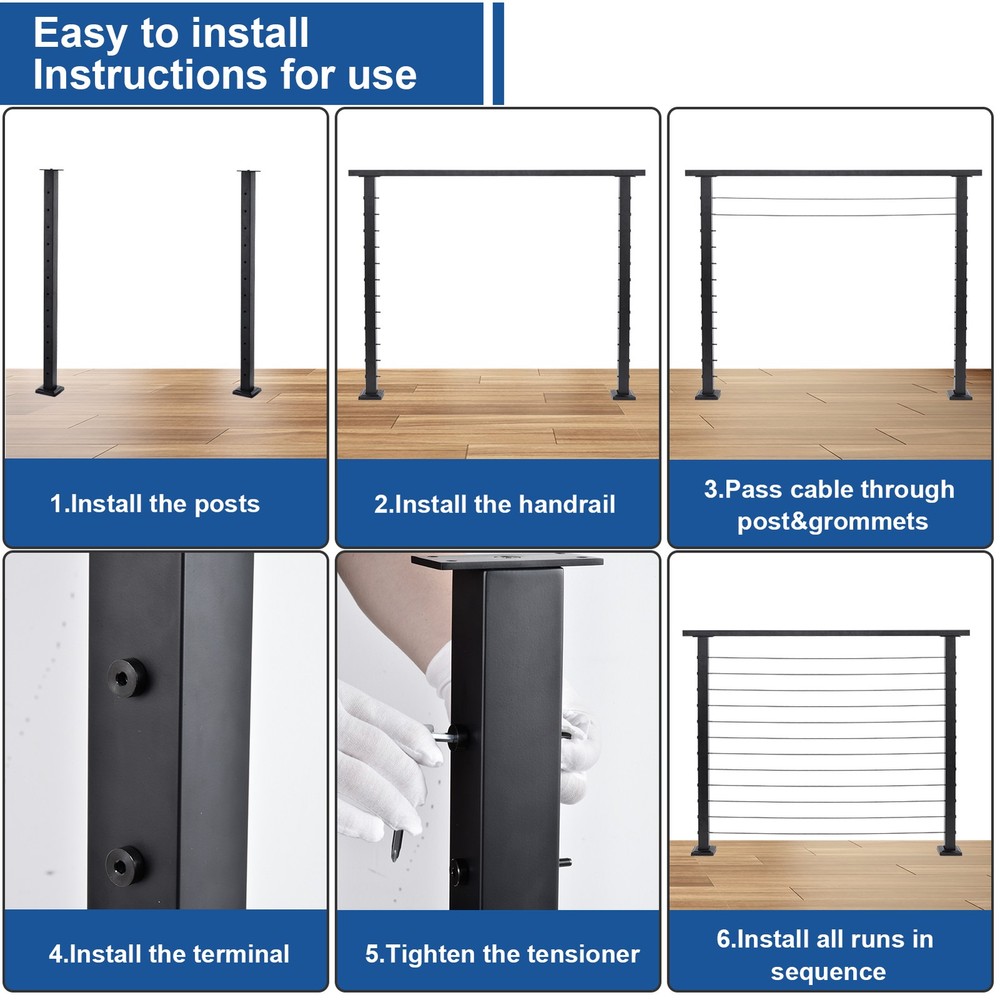 Easy to install
Instructions for use

1.Install the posts

2.Install the handrail

3.Pass cable through post&grommets

4.Install the terminal

5.Tighten the tensioner

6.Install all runs in sequence