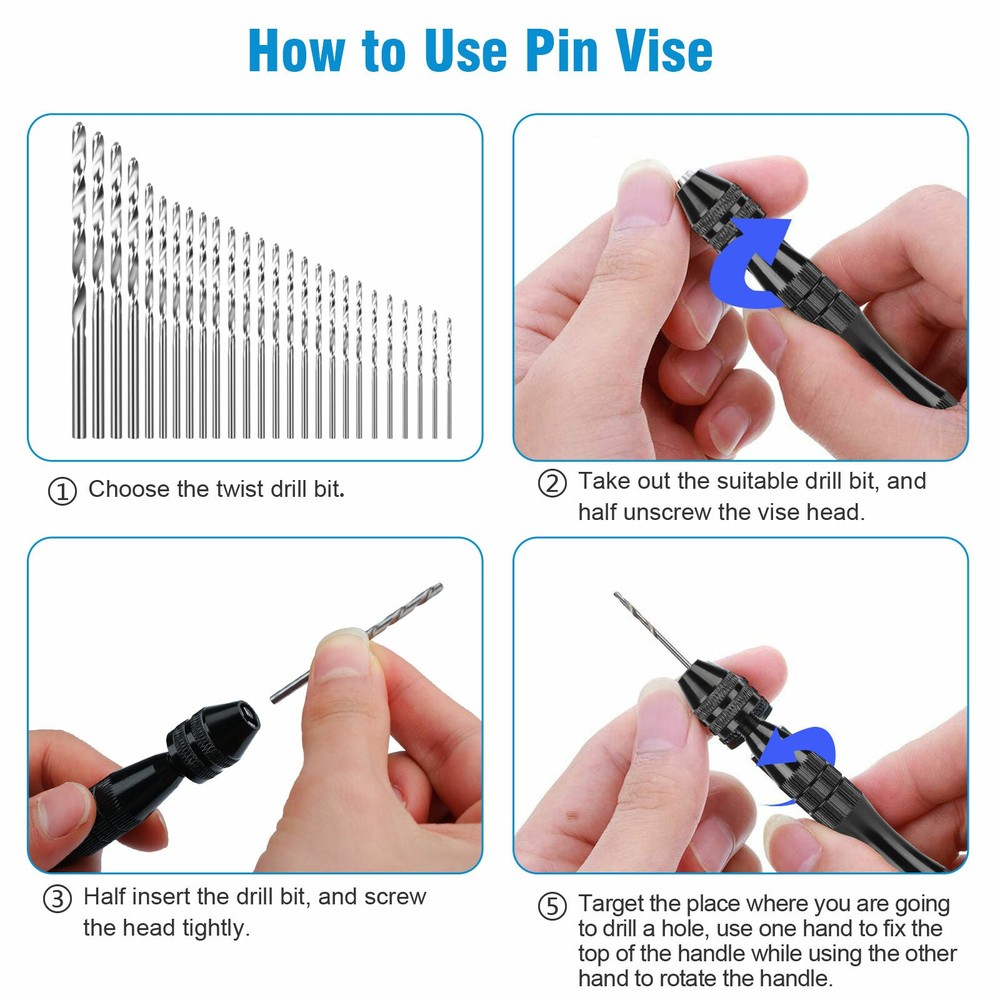 How to Use Pin Vise

① Choose the twist drill bit.

② Take out the suitable drill bit, and half unscrew the vise head.

③ Half insert the drill bit, and screw the head tightly.

⑤ Target the place where you are going to drill a hole, use one hand to fix the top of the handle while using the other hand to rotate the handle.