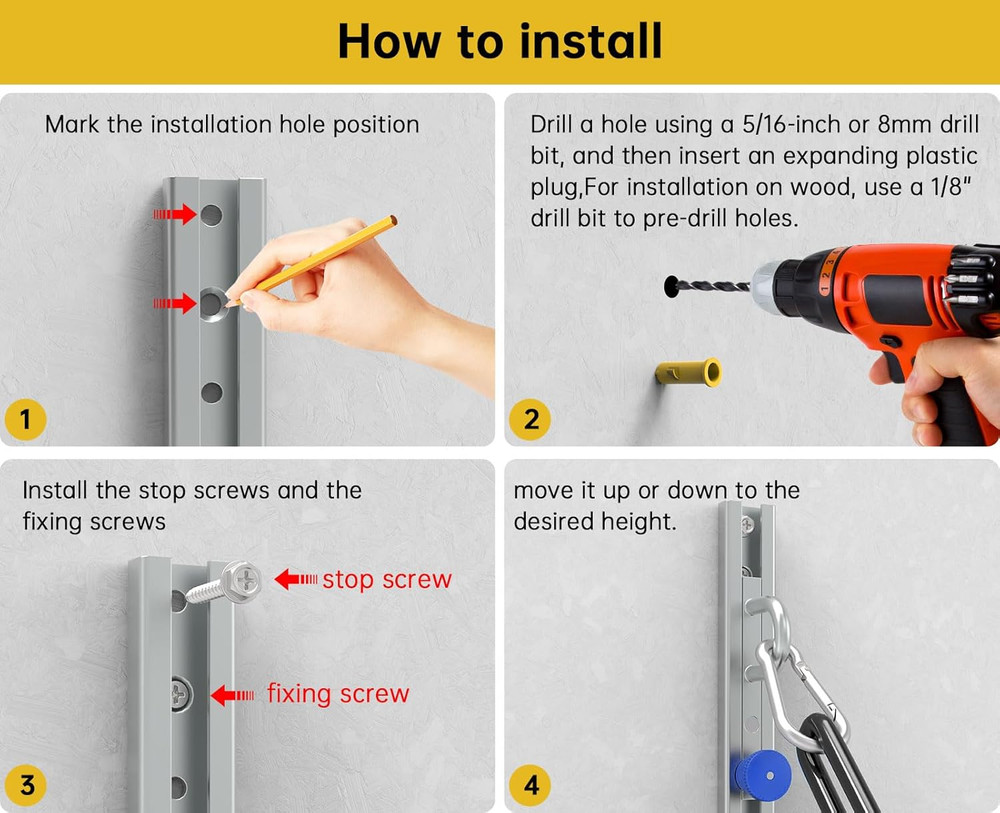 How to install

Mark the installation hole position

1

Drill a hole using a 5/16-inch or 8mm drill bit, and then insert an expanding plastic plug,For installation on wood, use a 1/8" drill bit to pre-drill holes.

2

Install the stop screws and the fixing screws

stop screw

fixing screw

3

move it up or down to the desired height.

4