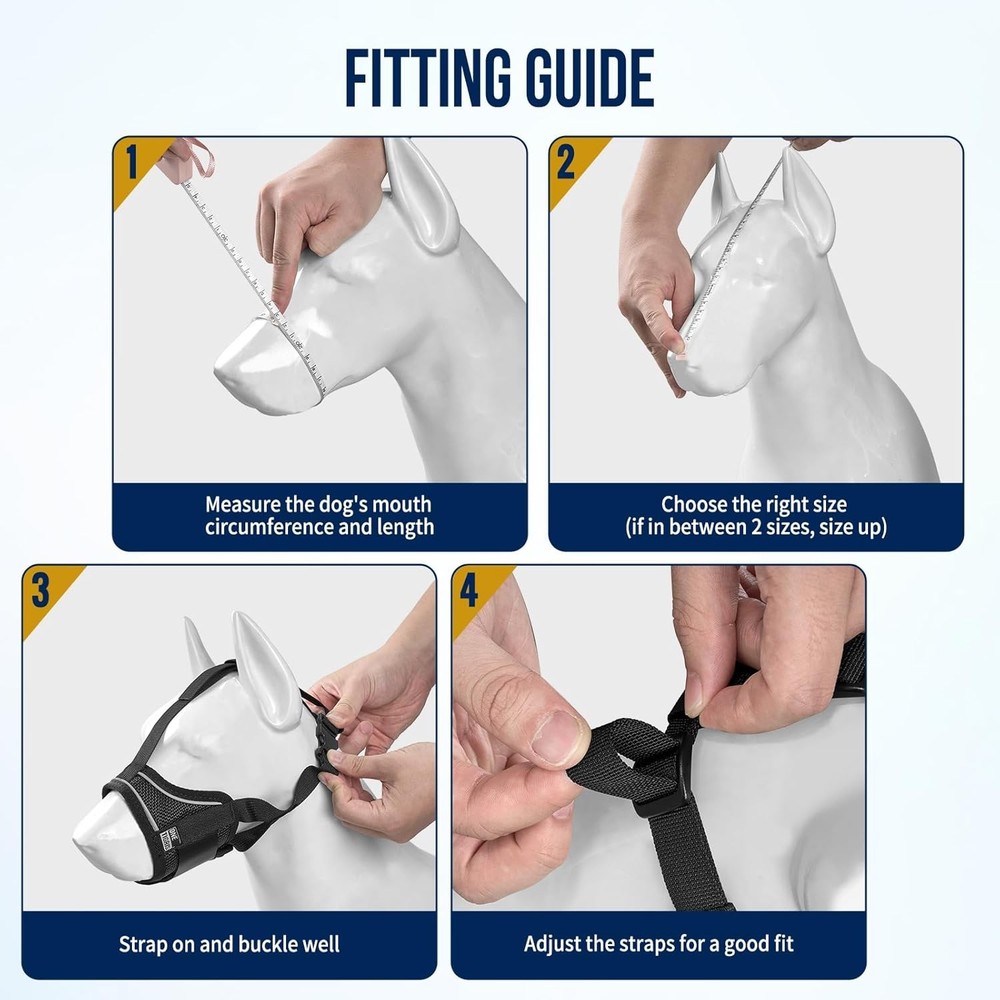 FITTING GUIDE

1

Measure the dog's mouth circumference and length

2

Choose the right size (if in between 2 sizes, size up)

3

Strap on and buckle well

4

Adjust the straps for a good fit