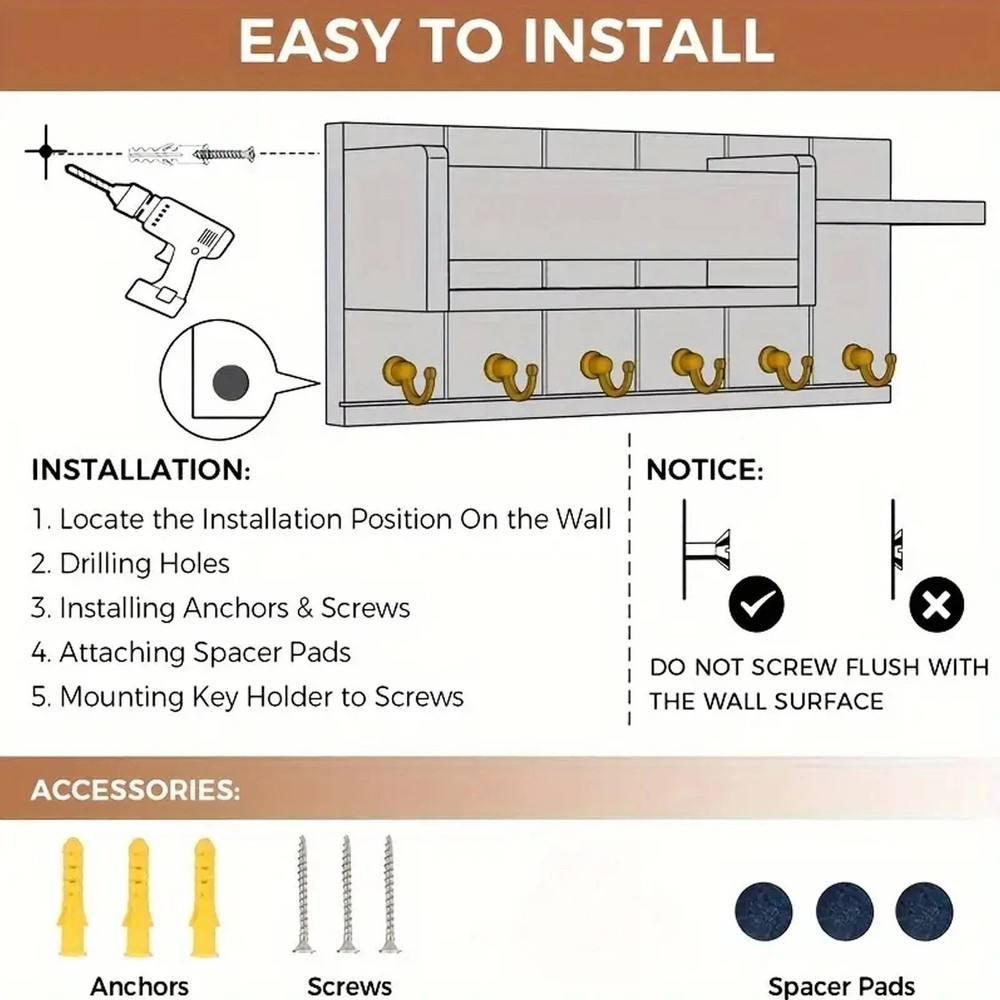 EASY TO INSTALL

INSTALLATION:

1. Locate the Installation Position On the Wall
2. Drilling Holes
3. Installing Anchors & Screws
4. Attaching Spacer Pads
5. Mounting Key Holder to Screws

NOTICE:

DO NOT SCREW FLUSH WITH THE WALL SURFACE

ACCESSORIES:

Anchors

Screws

Spacer Pads