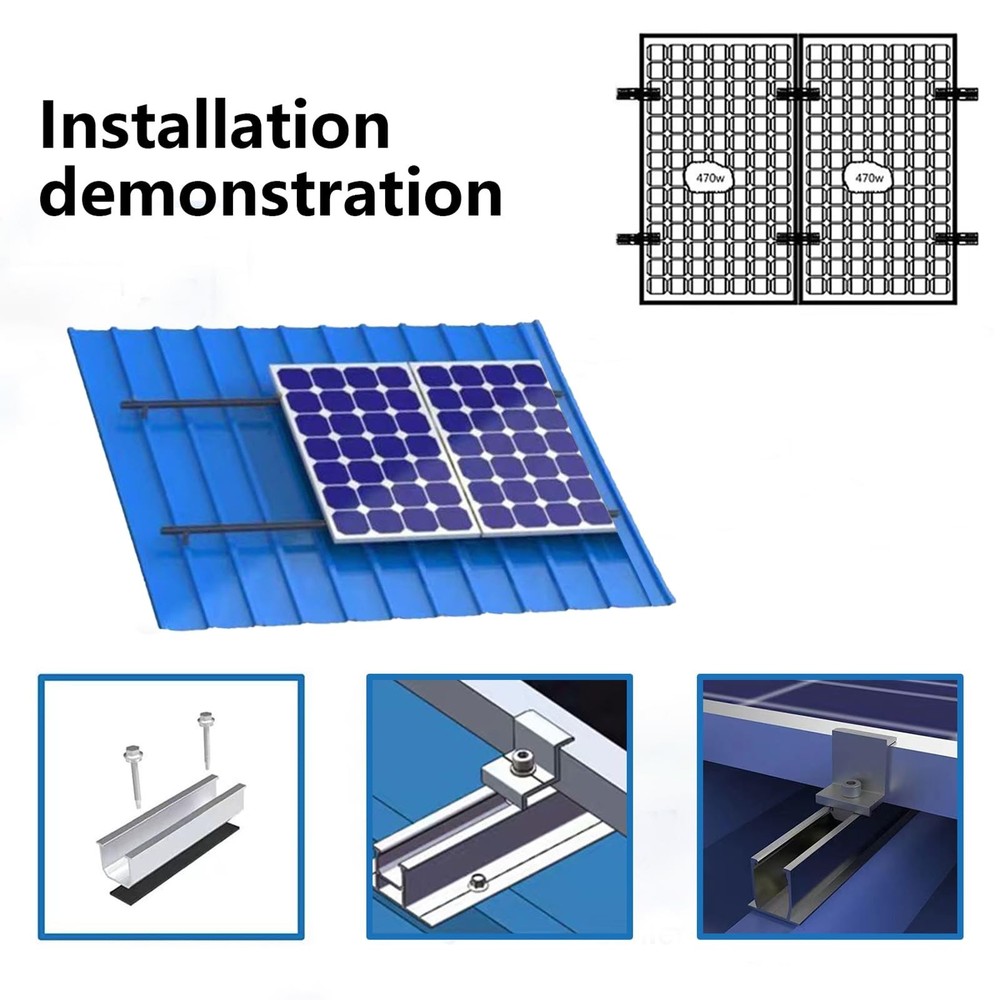 Installation demonstration

470w

470w