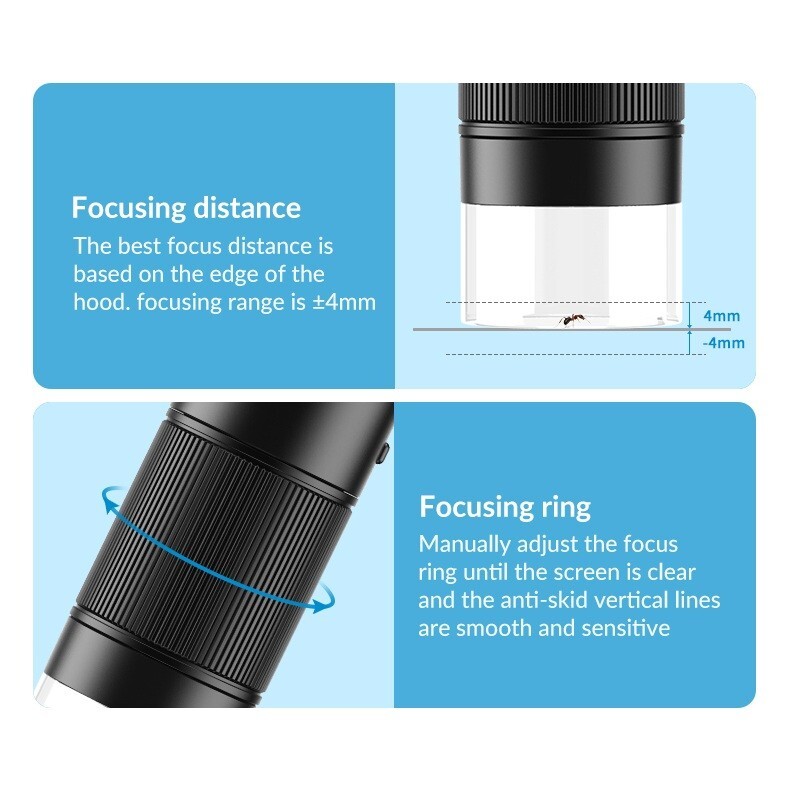 Focusing distance

The best focus distance is based on the edge of the hood. focusing range is ±4mm

4mm

-4mm

Focusing ring

Manually adjust the focus ring until the screen is clear and the anti-skid vertical lines are smooth and sensitive