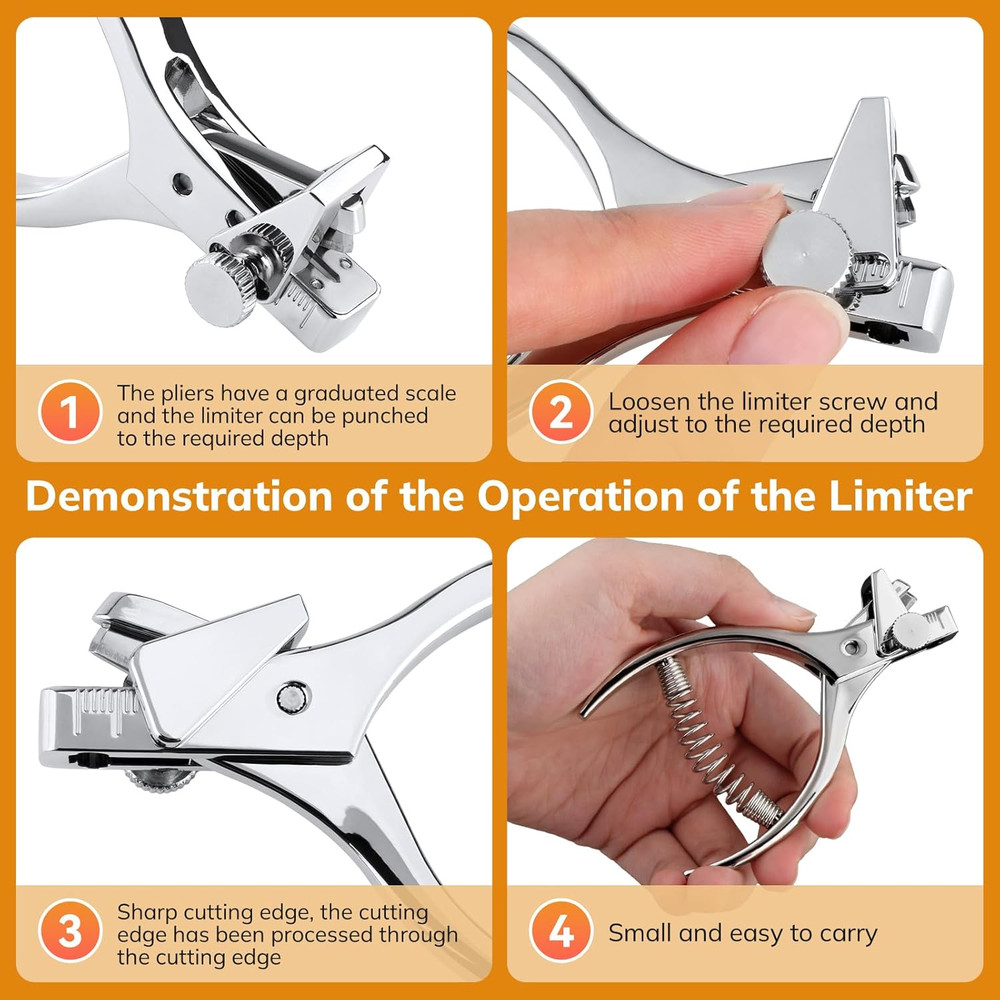 1 The pliers have a graduated scale and the limiter can be punched to the required depth

2 Loosen the limiter screw and adjust to the required depth

Demonstration of the Operation of the Limiter

3 Sharp cutting edge, the cutting edge has been processed through the cutting edge

4 Small and easy to carry