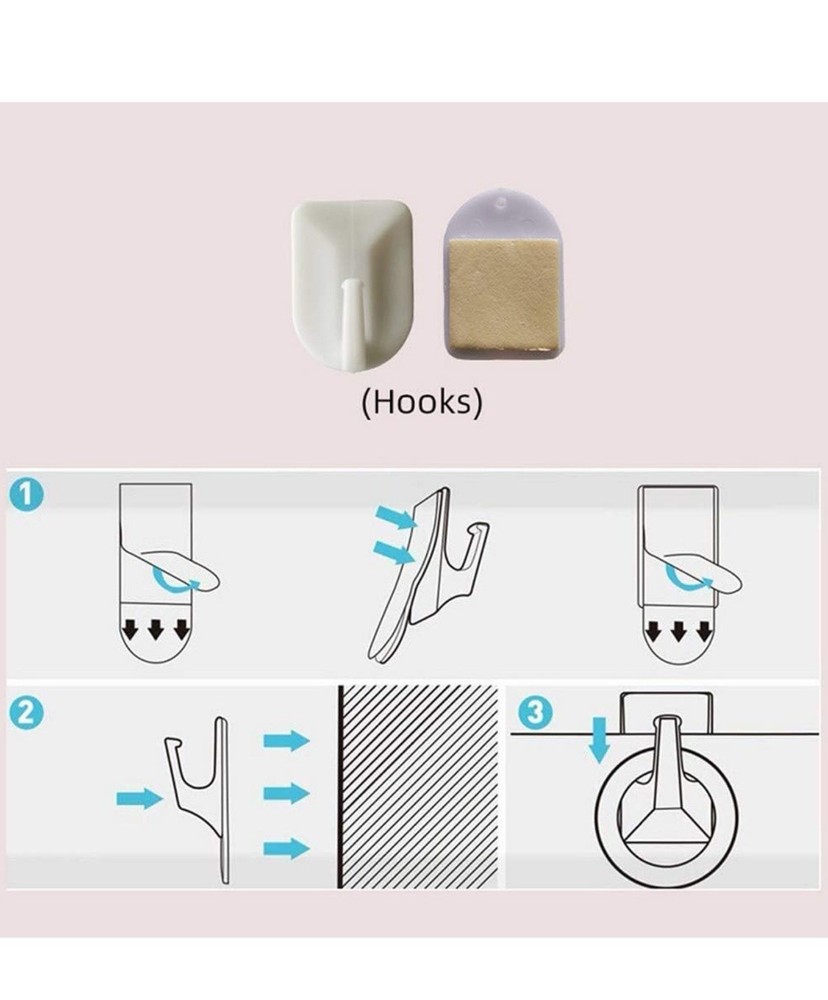 (Hooks)

1

2

3