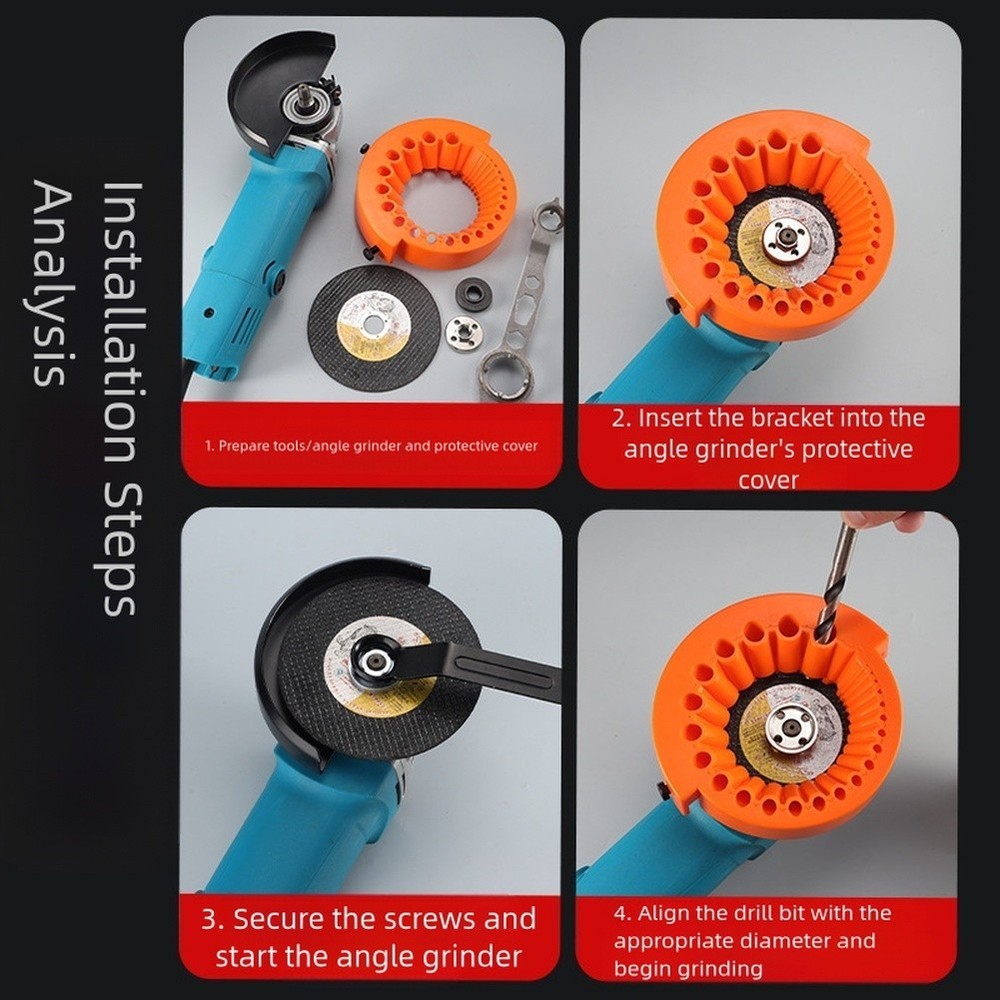 Installation Steps Analysis

1. Prepare tools/angle grinder and protective cover

2. Insert the bracket into the angle grinder's protective cover

3. Secure the screws and start the angle grinder

4. Align the drill bit with the appropriate diameter and begin grinding