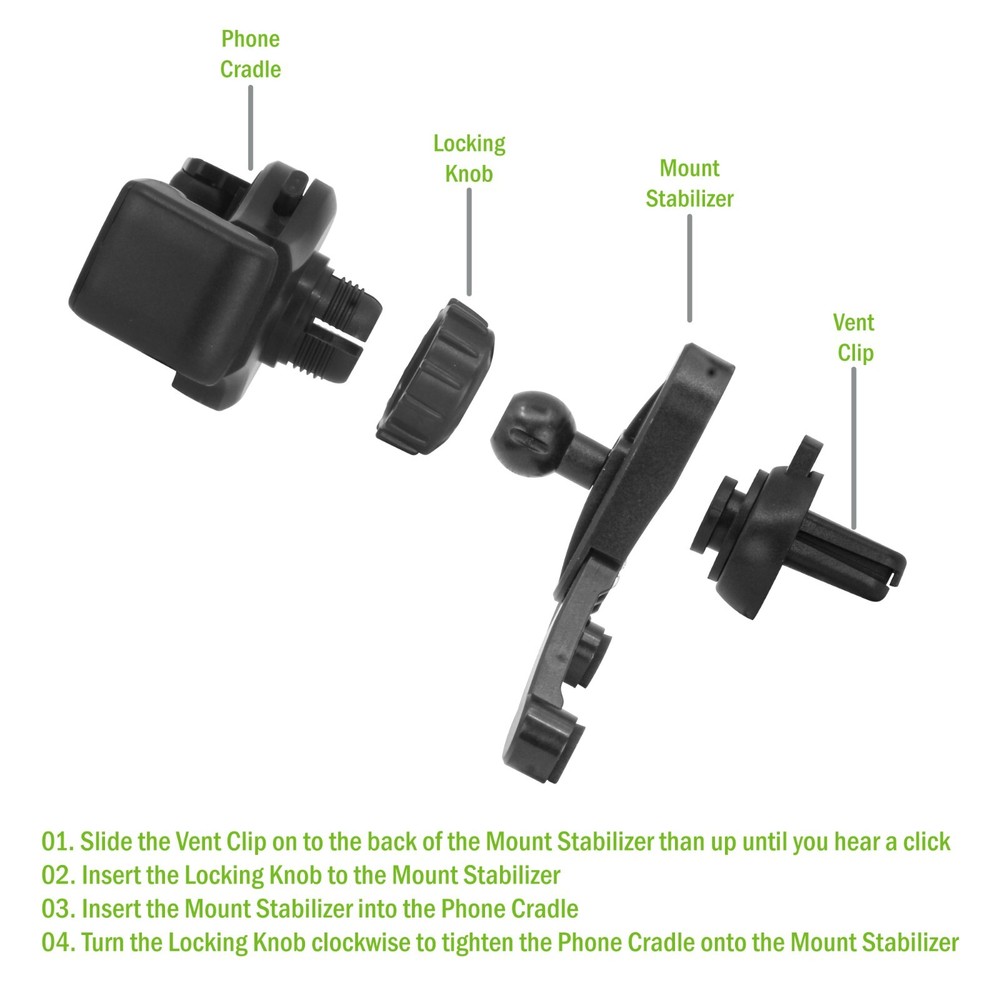 Phone Cradle

Locking Knob

Mount Stabilizer

Vent Clip

01. Slide the Vent Clip on to the back of the Mount Stabilizer than up until you hear a click
02. Insert the Locking Knob to the Mount Stabilizer
03. Insert the Mount Stabilizer into the Phone Cradle
04. Turn the Locking Knob clockwise to tighten the Phone Cradle onto the Mount Stabilizer