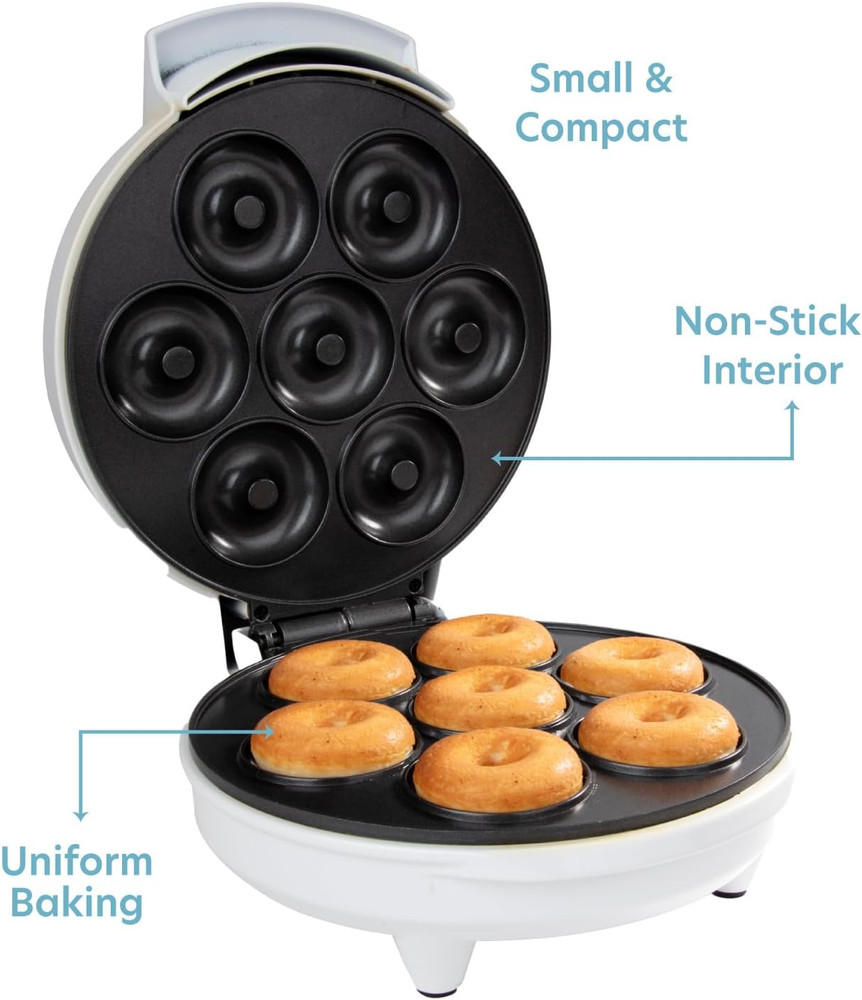 Small & Compact

Non-Stick Interior

Uniform Baking