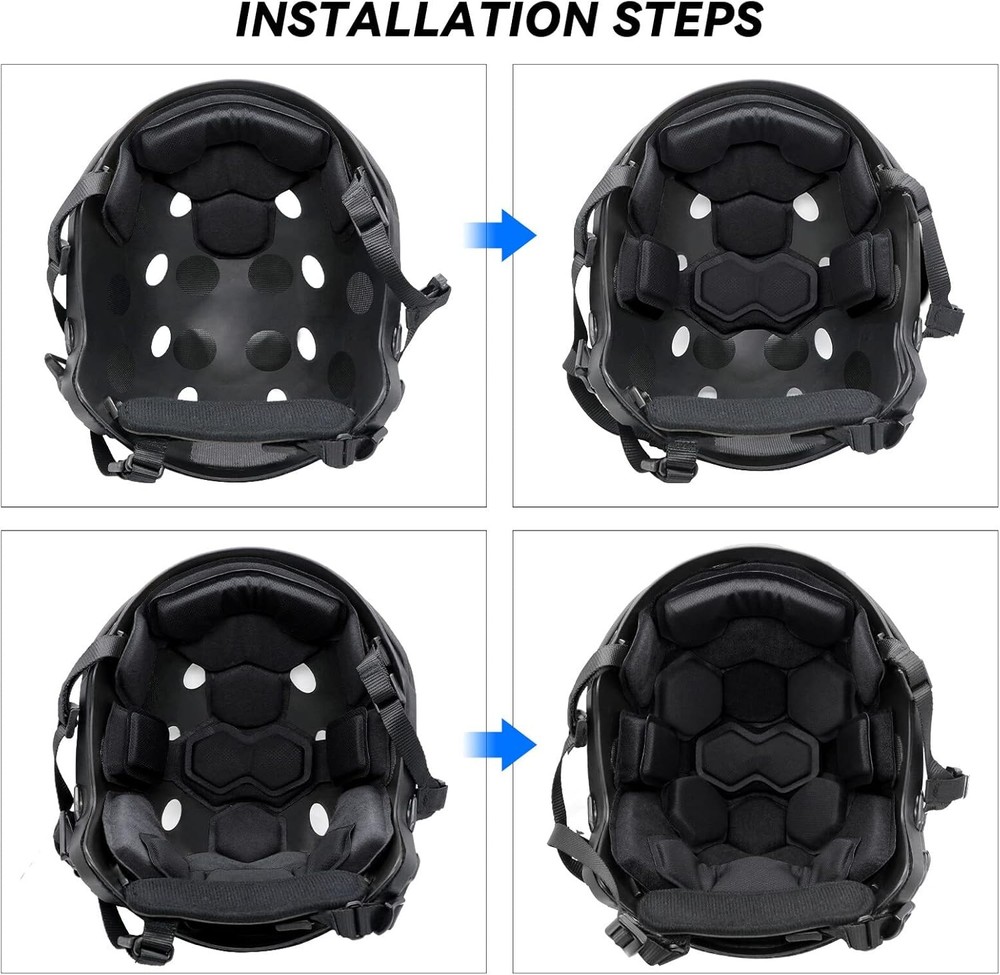 INSTALLATION STEPS