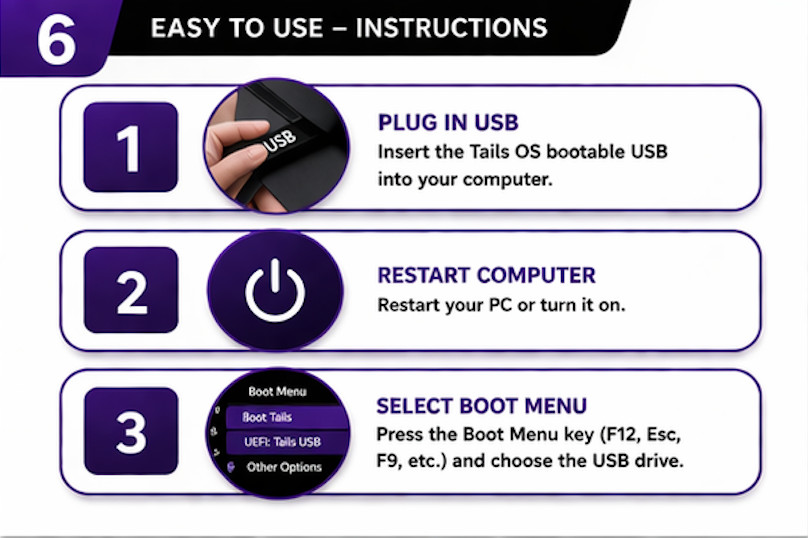 6 EASY TO USE – INSTRUCTIONS

1

USB

PLUG IN USB
Insert the Tails OS bootable USB into your computer.

2

RESTART COMPUTER
Restart your PC or turn it on.

3

Boot Menu
Boot Tails
UEFI: Tails USB
Other Options

SELECT BOOT MENU
Press the Boot Menu key (F12, Esc, F9, etc.) and choose the USB drive.