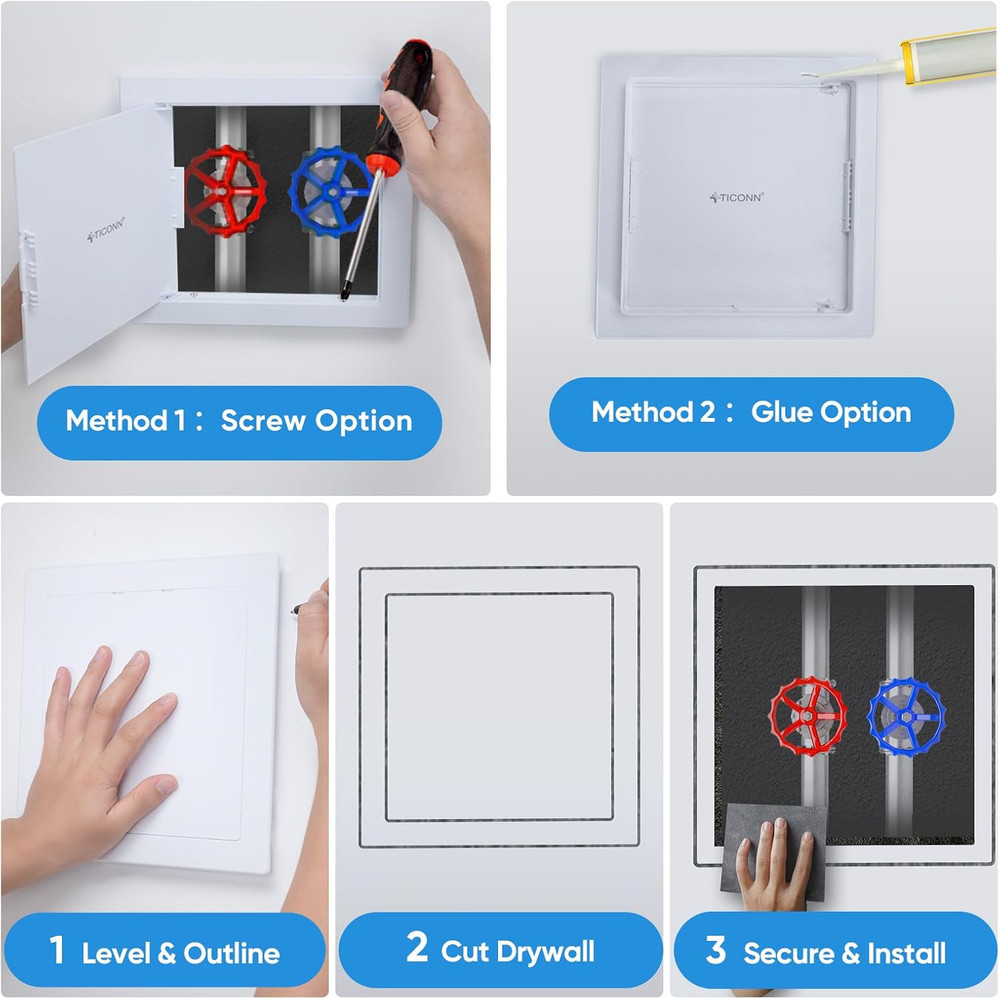 TICONN®

Method 1： Screw Option

TICONN®

Method 2： Glue Option

1 Level & Outline

2 Cut Drywall

3 Secure & Install