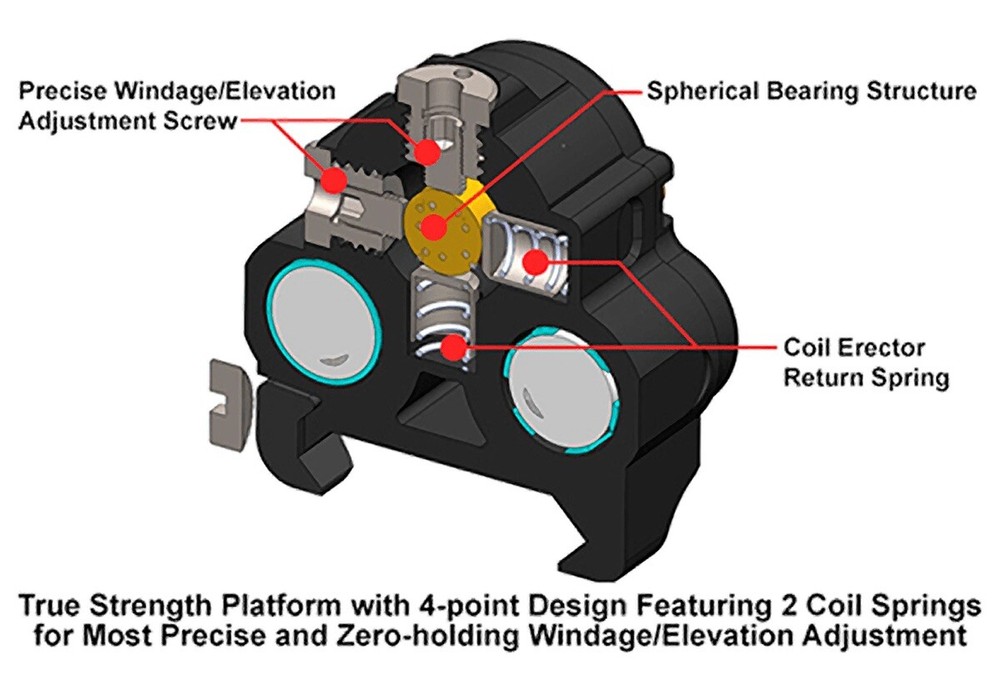 Precise Windage/Elevation Adjustment Screw

Spherical Bearing Structure

Coil Erector Return Spring

True Strength Platform with 4-point Design Featuring 2 Coil Springs for Most Precise and Zero-holding Windage/Elevation Adjustment