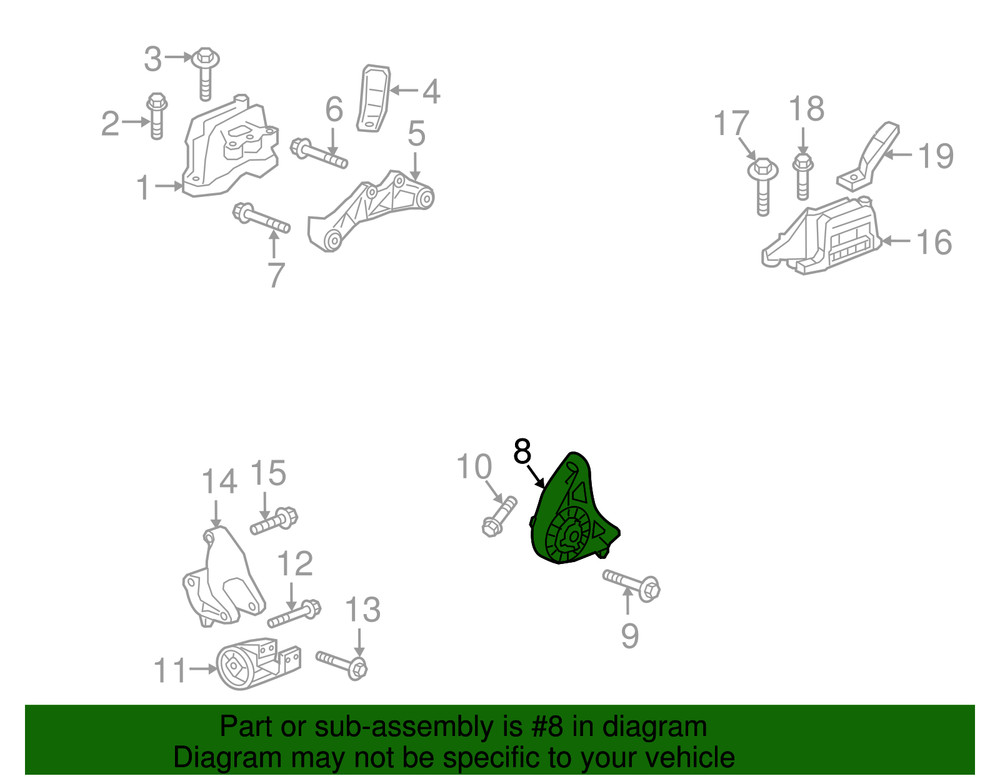 3
4
2
6
5
1
7
17
18
19
16
8
10
14
15
12
13
11
9

Part or sub-assembly is #8 in diagram
Diagram may not be specific to your vehicle