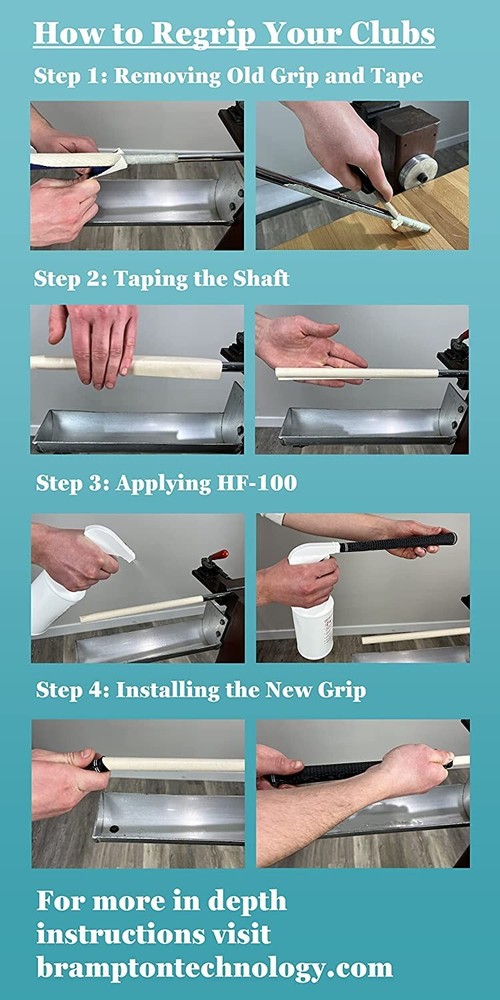 How to Regrip Your Clubs

Step 1: Removing Old Grip and Tape

Step 2: Taping the Shaft

Step 3: Applying HF-100

Step 4: Installing the New Grip

For more in depth instructions visit bramptontechnology.com