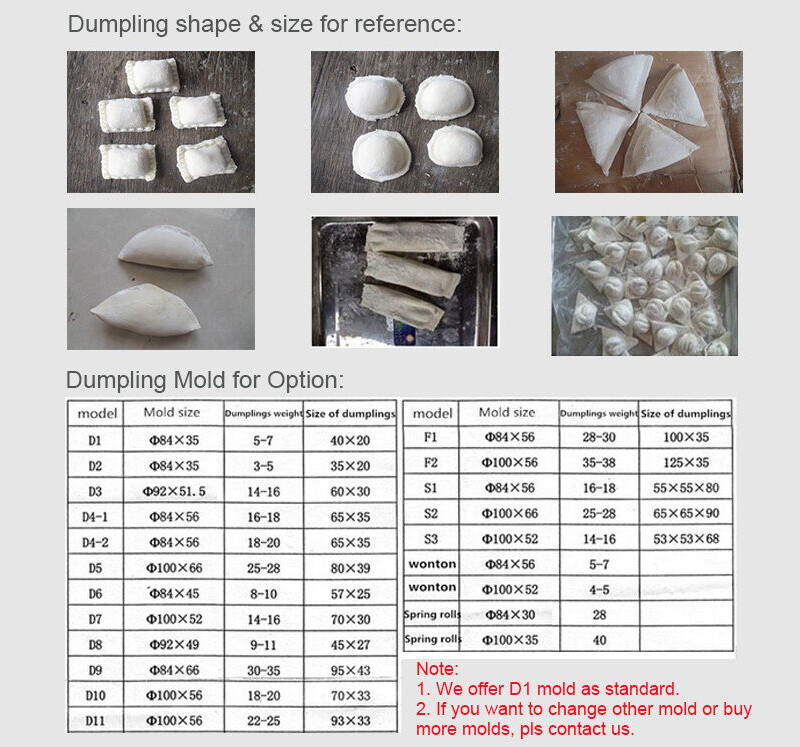 Dumpling shape & size for reference:

Dumpling Mold for Option:

| model | Mold size | Dumplings weight | Size of dumplings |
|---|---|---|---|
| D1 | Φ84×35 | 5-7 | 40×20 |
| D2 | Φ84×35 | 3-5 | 35×20 |
| D3 | Φ92×51.5 | 14-16 | 60×30 |
| D4-1 | Φ84×56 | 16-18 | 65×35 |
| D4-2 | Φ84×56 | 18-20 | 65×35 |
| D5 | Φ100×66 | 25-28 | 80×39 |
| D6 | Φ84×45 | 8-10 | 57×25 |
| D7 | Φ100×52 | 14-16 | 70×30 |
| D8 | Φ92×49 | 9-11 | 45×27 |
| D9 | Φ84×66 | 30-35 | 95×43 |
| D10 | Φ100×56 | 18-20 | 70×33 |
| D11 | Φ100×56 | 22-25 | 93×33 |

| model | Mold size | Dumplings weight | Size of dumplings |
|---|---|---|---|
| F1 | Φ84×56 | 28-30 | 100×35 |
| F2 | Φ100×56 | 35-38 | 125×35 |
| S1 | Φ84×56 | 16-18 | 55×55×80 |
| S2 | Φ100×66 | 25-28 | 65×65×90 |
| S3 | Φ100×52 | 14-16 | 53×53×68 |
| wonton | Φ84×56 | 5-7 | |
| wonton | Φ100×52 | 4-5 | |
| Spring rolls | Φ84×30 | 28 | |
| Spring rolls | Φ100×35 | 40 | |

Note:
1. We offer D1 mold as standard.
2. If you want to change other mold or buy more molds, pls contact us.