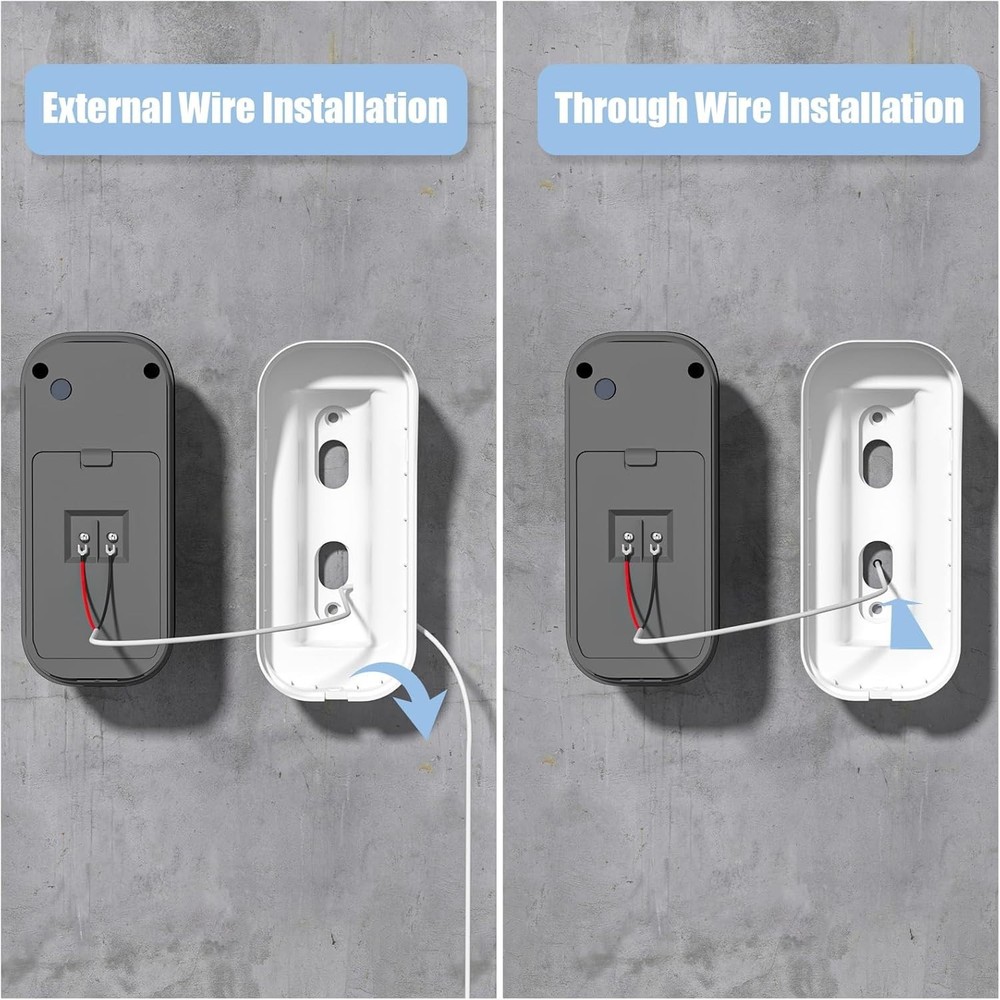 External Wire Installation

Through Wire Installation