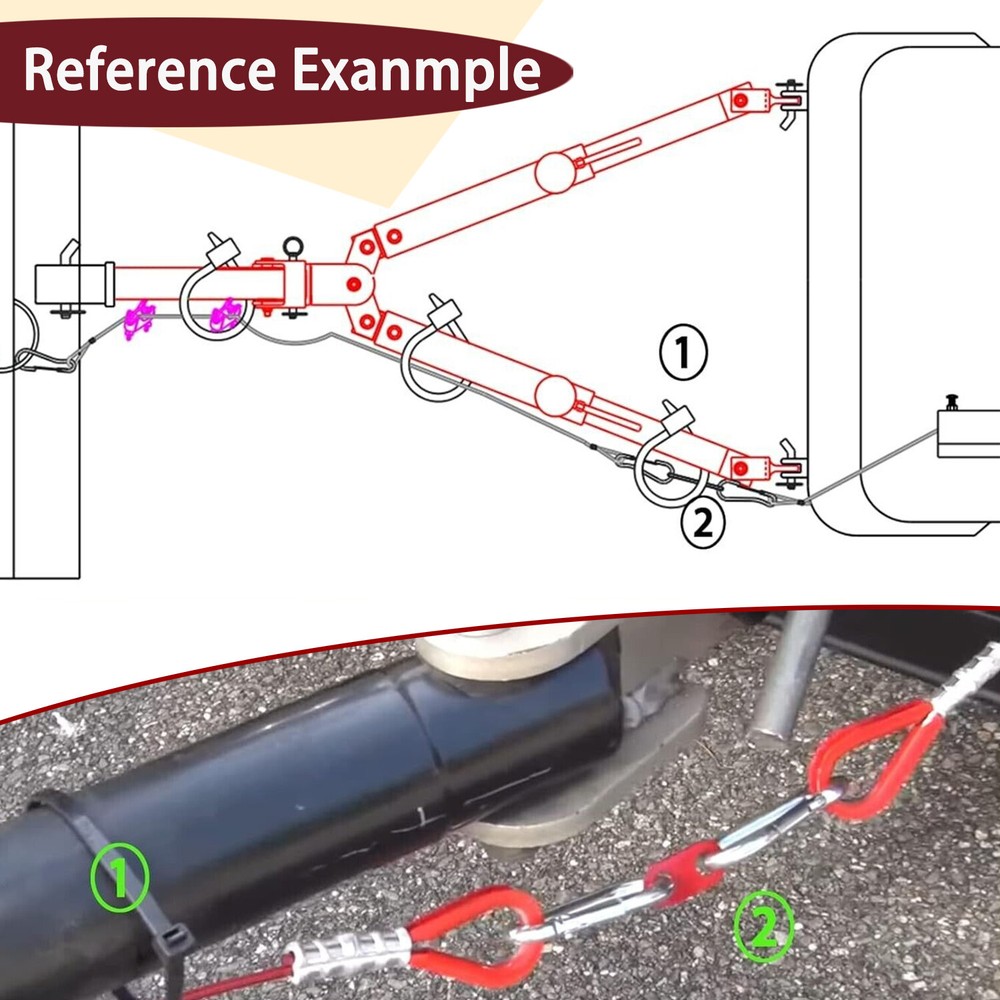 Reference Exanmple

1

2

1

2