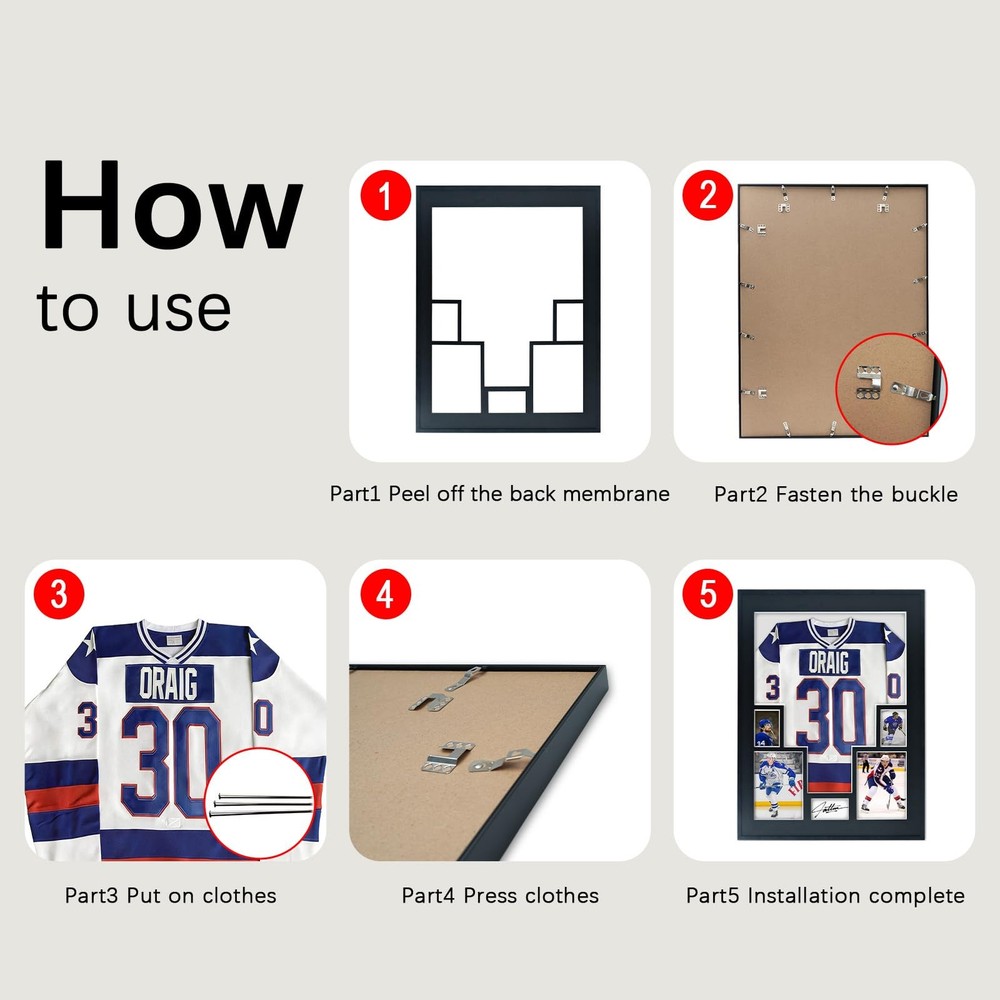 How
to use

1

Part1 Peel off the back membrane

2

Part2 Fasten the buckle

3

ORAIG
3 30 0

Part3 Put on clothes

4

Part4 Press clothes

5

ORAIG
3 30 0

Part5 Installation complete