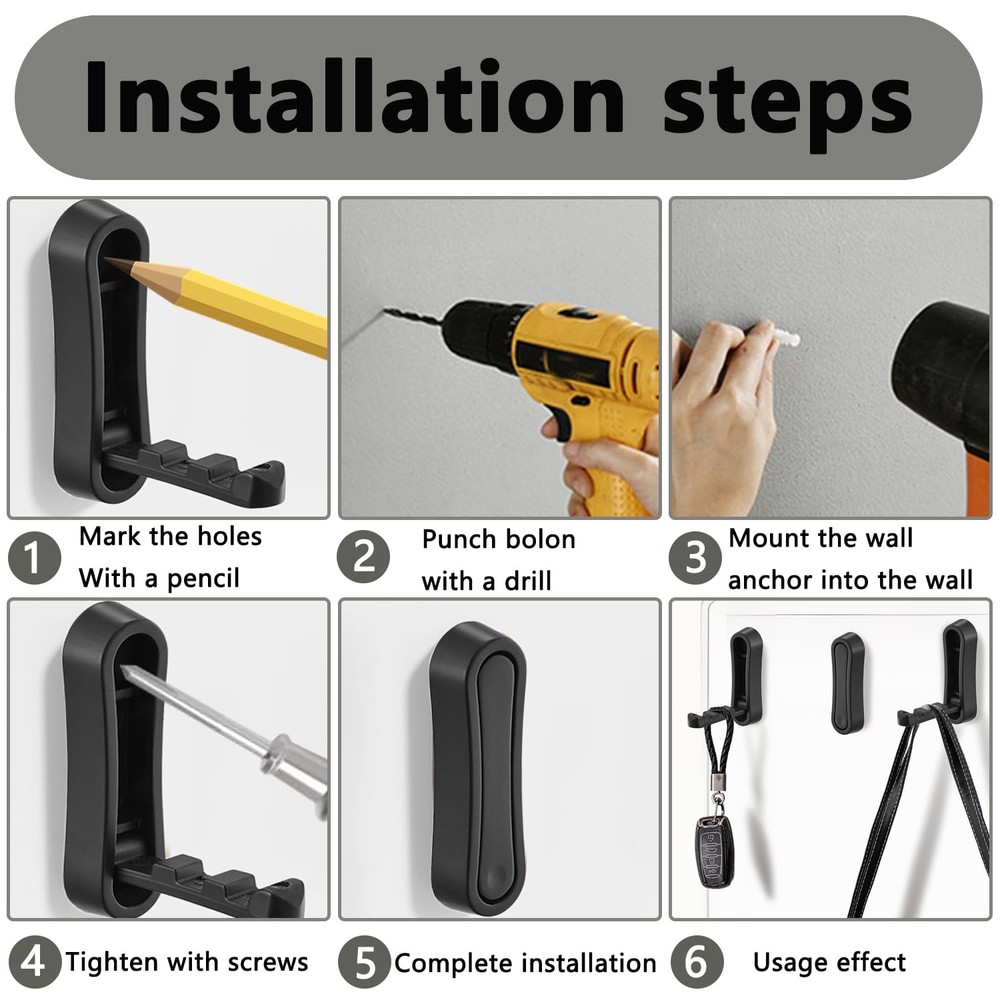 Installation steps

1 Mark the holes With a pencil

2 Punch bolon with a drill

3 Mount the wall anchor into the wall

4 Tighten with screws

5 Complete installation

6 Usage effect