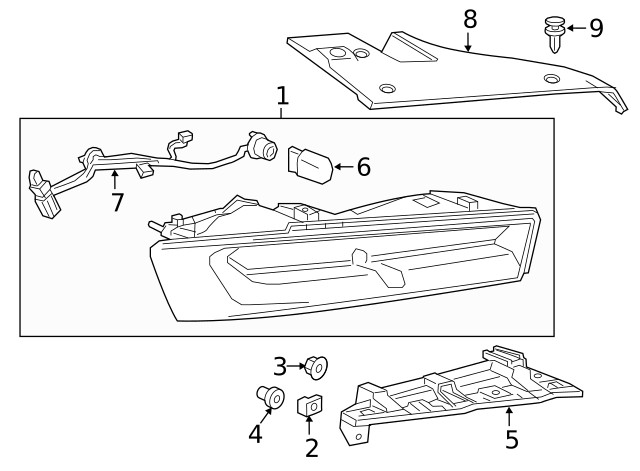 8
9
1
6
7
3
4
2
5