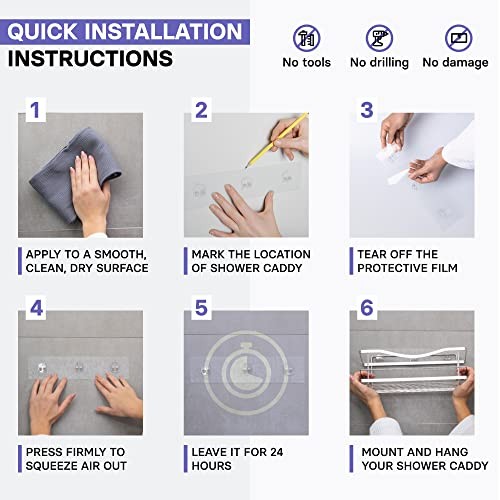 QUICK INSTALLATION INSTRUCTIONS

No tools
No drilling
No damage

1
APPLY TO A SMOOTH, CLEAN, DRY SURFACE

2
MARK THE LOCATION OF SHOWER CADDY

3
TEAR OFF THE PROTECTIVE FILM

4
PRESS FIRMLY TO SQUEEZE AIR OUT

5
LEAVE IT FOR 24 HOURS

6
MOUNT AND HANG YOUR SHOWER CADDY