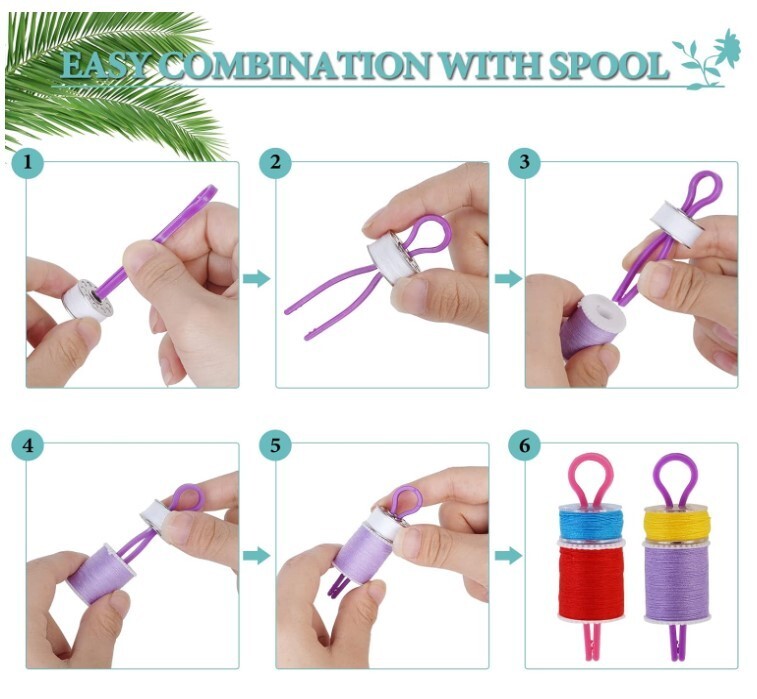 EASY COMBINATION WITH SPOOL

1

2

3

4

5

6