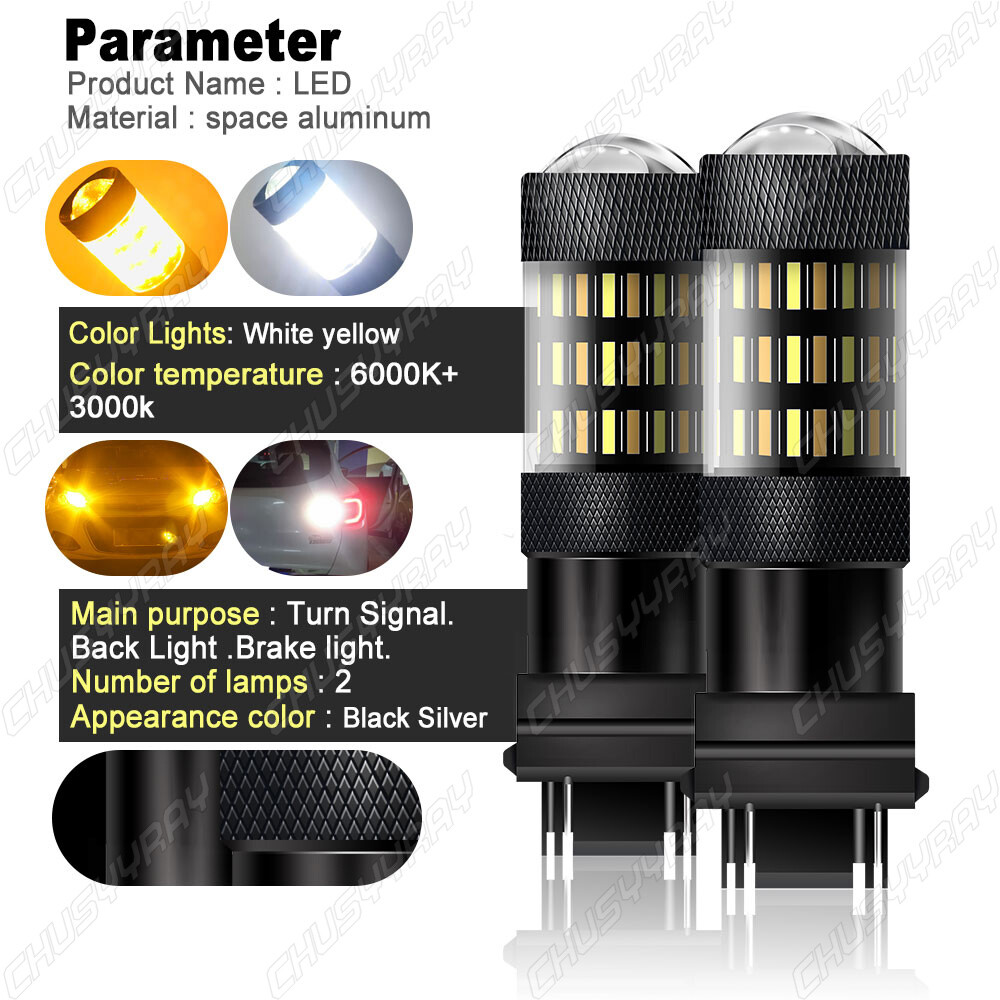 Parameter
Product Name : LED
Material : space aluminum

Color Lights: White yellow
Color temperature : 6000K+ 3000k

Main purpose : Turn Signal. Back Light .Brake light.
Number of lamps : 2
Appearance color : Black Silver

CHUSYYRAY