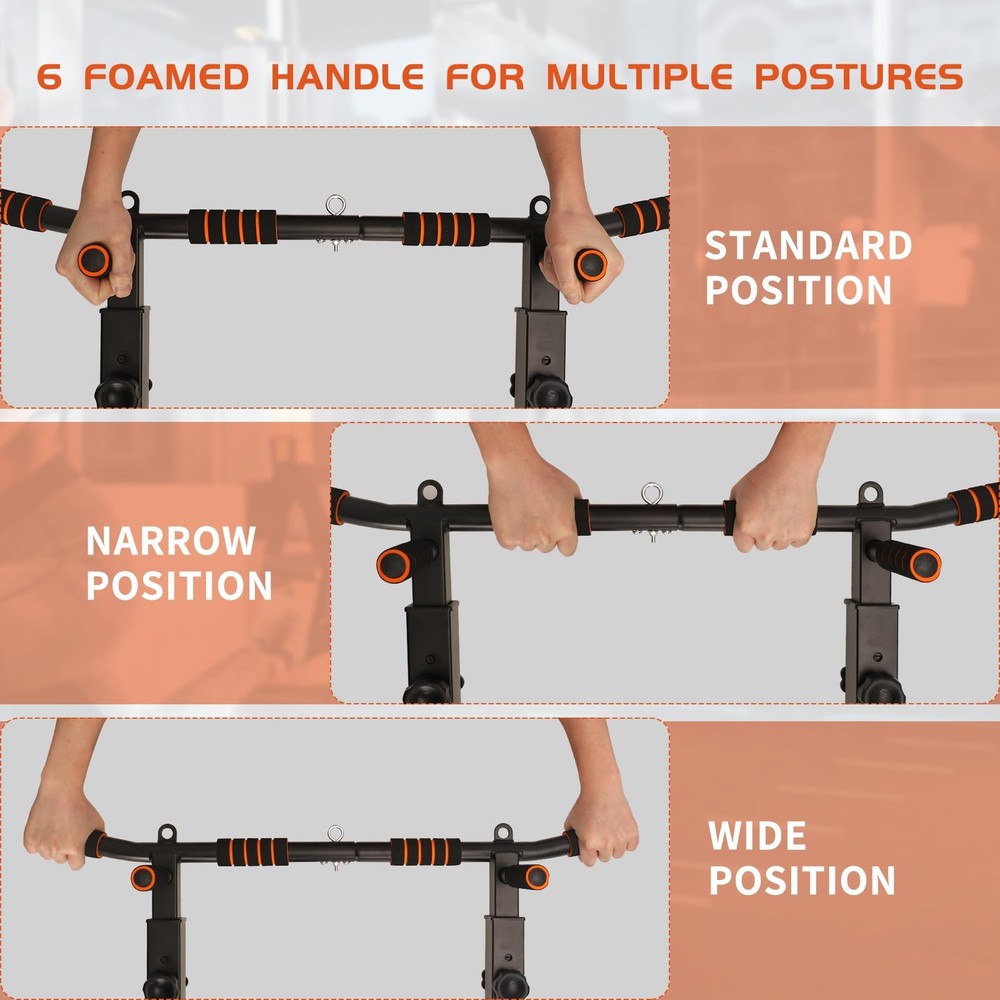 6 FOAMED HANDLE FOR MULTIPLE POSTURES

STANDARD POSITION

NARROW POSITION

WIDE POSITION