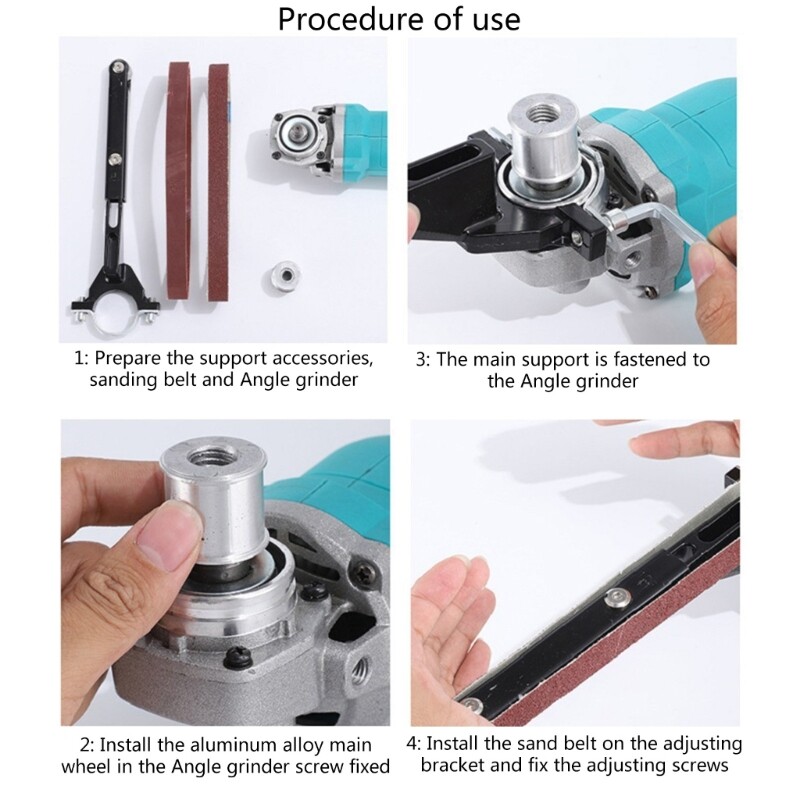 Procedure of use

1: Prepare the support accessories, sanding belt and Angle grinder

3: The main support is fastened to the Angle grinder

2: Install the aluminum alloy main wheel in the Angle grinder screw fixed

4: Install the sand belt on the adjusting bracket and fix the adjusting screws