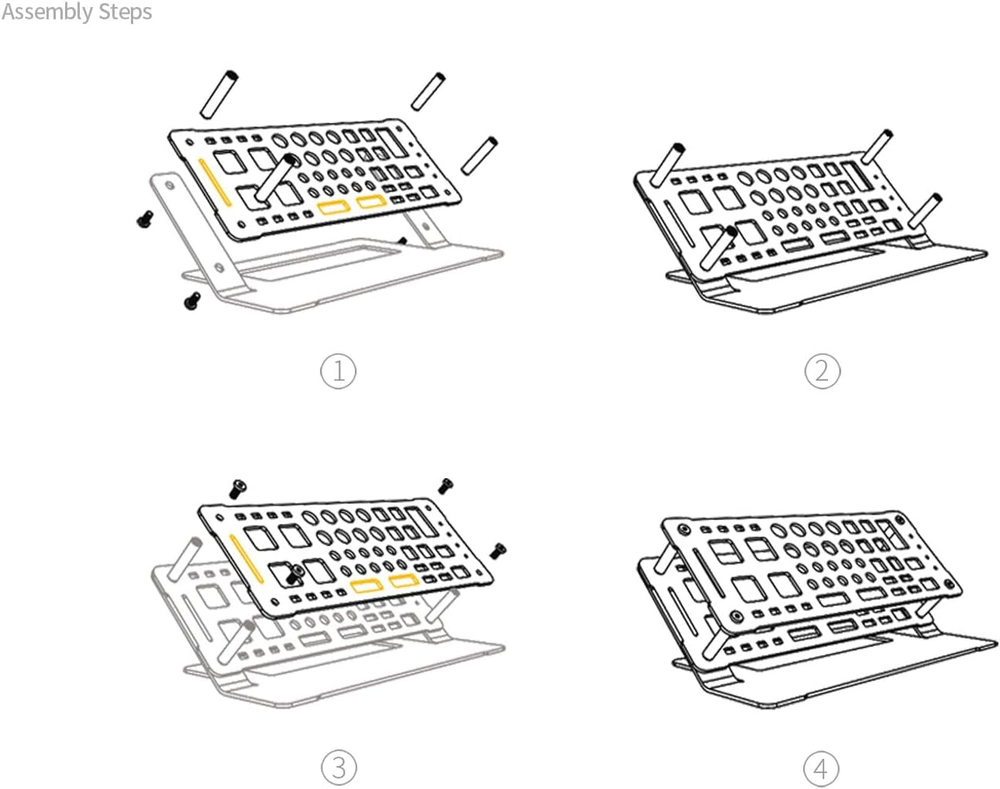 Assembly Steps

①

②

③

④