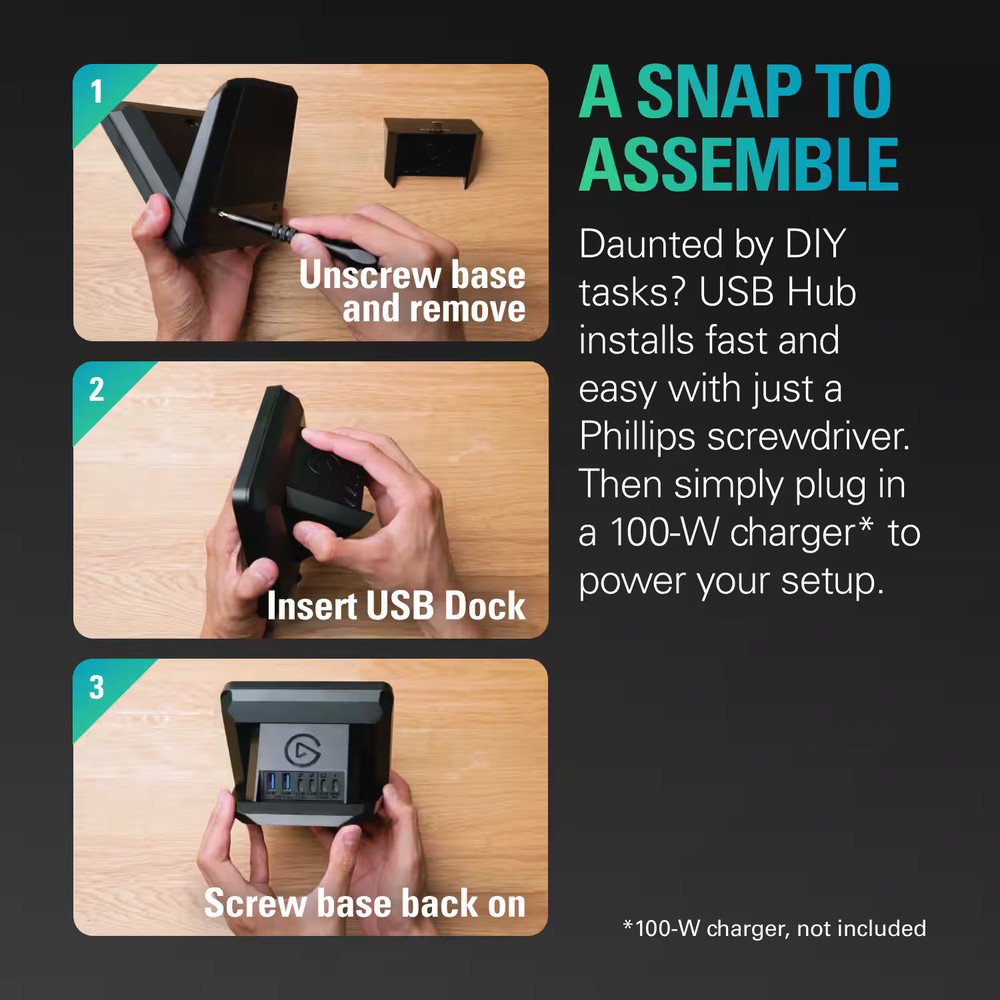 1

Unscrew base and remove

2

Insert USB Dock

3

Screw base back on

A SNAP TO ASSEMBLE

Daunted by DIY tasks? USB Hub installs fast and easy with just a Phillips screwdriver. Then simply plug in a 100-W charger* to power your setup.

*100-W charger, not included