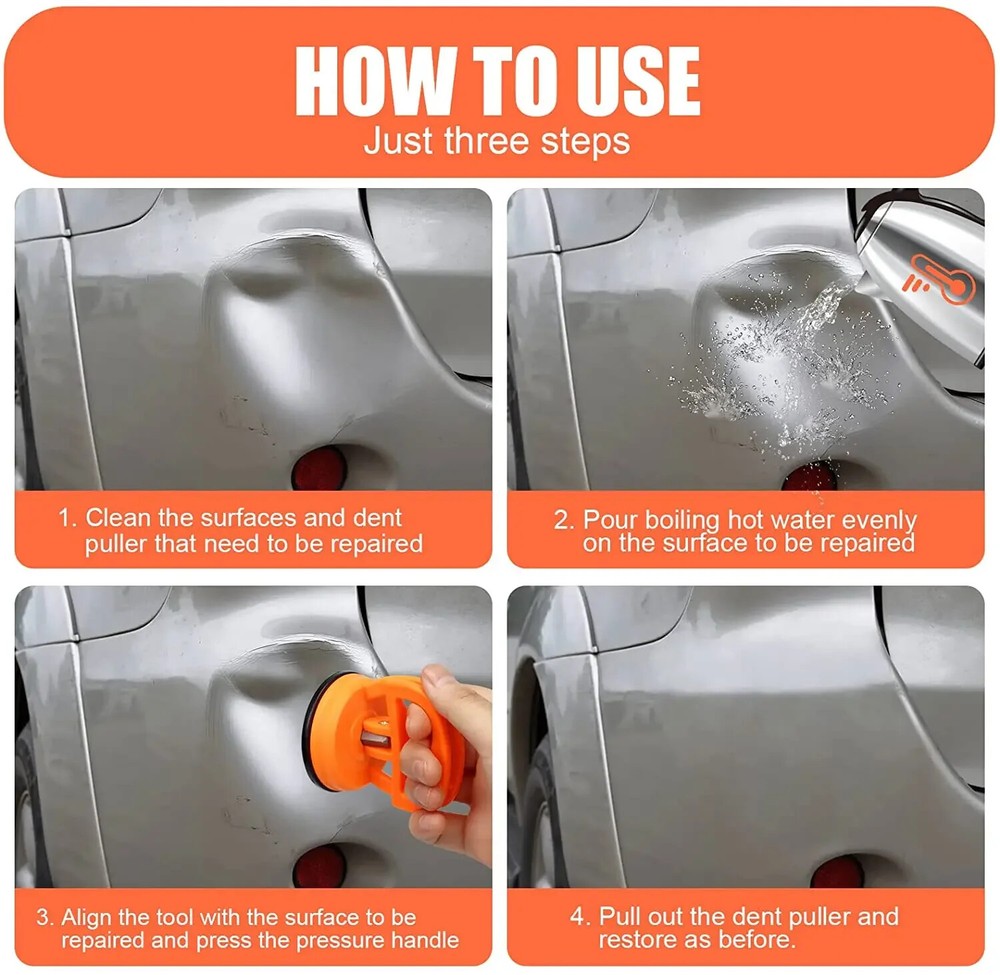 HOW TO USE
Just three steps

1. Clean the surfaces and dent puller that need to be repaired

2. Pour boiling hot water evenly on the surface to be repaired

3. Align the tool with the surface to be repaired and press the pressure handle

4. Pull out the dent puller and restore as before.