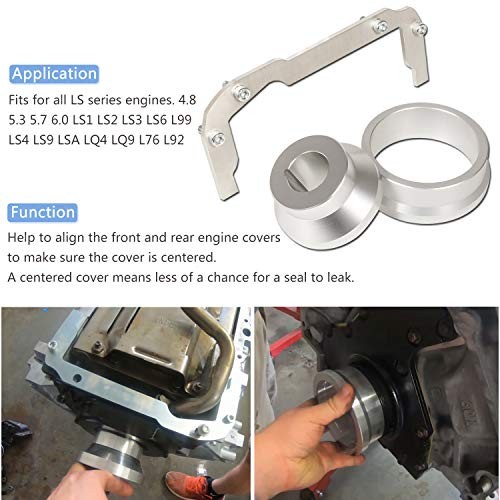 Application

Fits for all LS series engines. 4.8 5.3 5.7 6.0 LS1 LS2 LS3 LS6 L99 LS4 LS9 LSA LQ4 LQ9 L76 L92

Function

Help to align the front and rear engine covers to make sure the cover is centered.
A centered cover means less of a chance for a seal to leak.