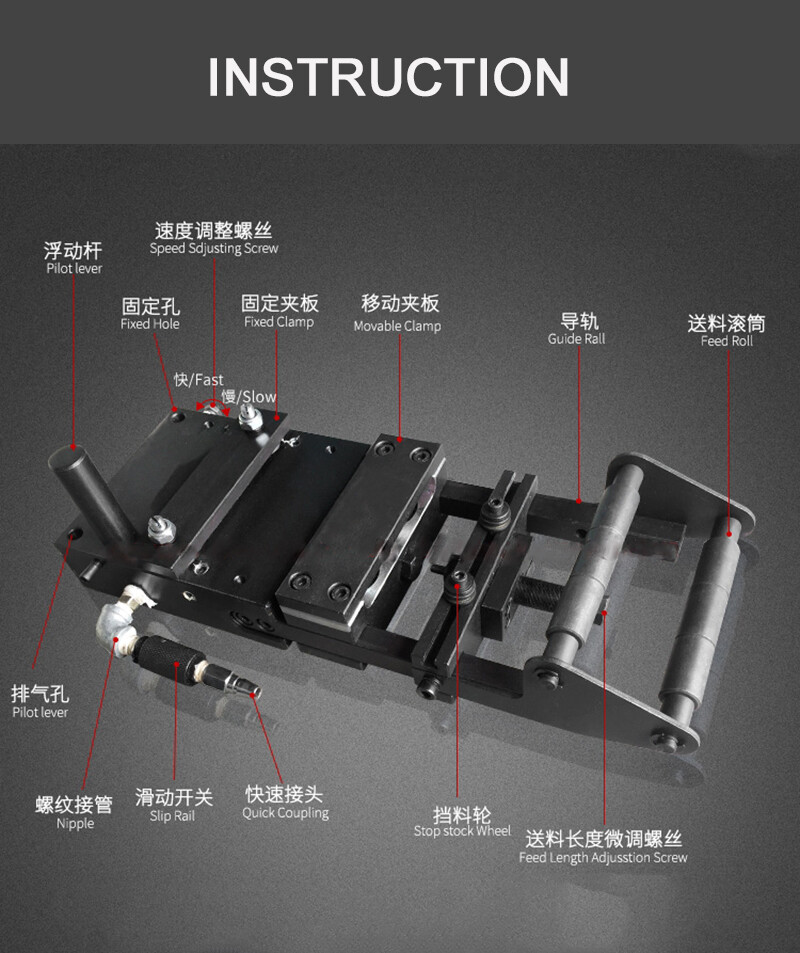 INSTRUCTION

速度调整螺丝
Speed Sdjusting Screw

浮动杆
Pilot lever

固定孔
Fixed Hole

固定夹板
Fixed Clamp

移动夹板
Movable Clamp

导轨
Guide Rall

送料滚筒
Feed Roll

快/Fast

慢/Slow

排气孔
Pilot lever

螺纹接管
Nipple

滑动开关
Slip Rail

快速接头
Quick Coupling

挡料轮
Stop stock Wheel

送料长度微调螺丝
Feed Length Adjusstion Screw