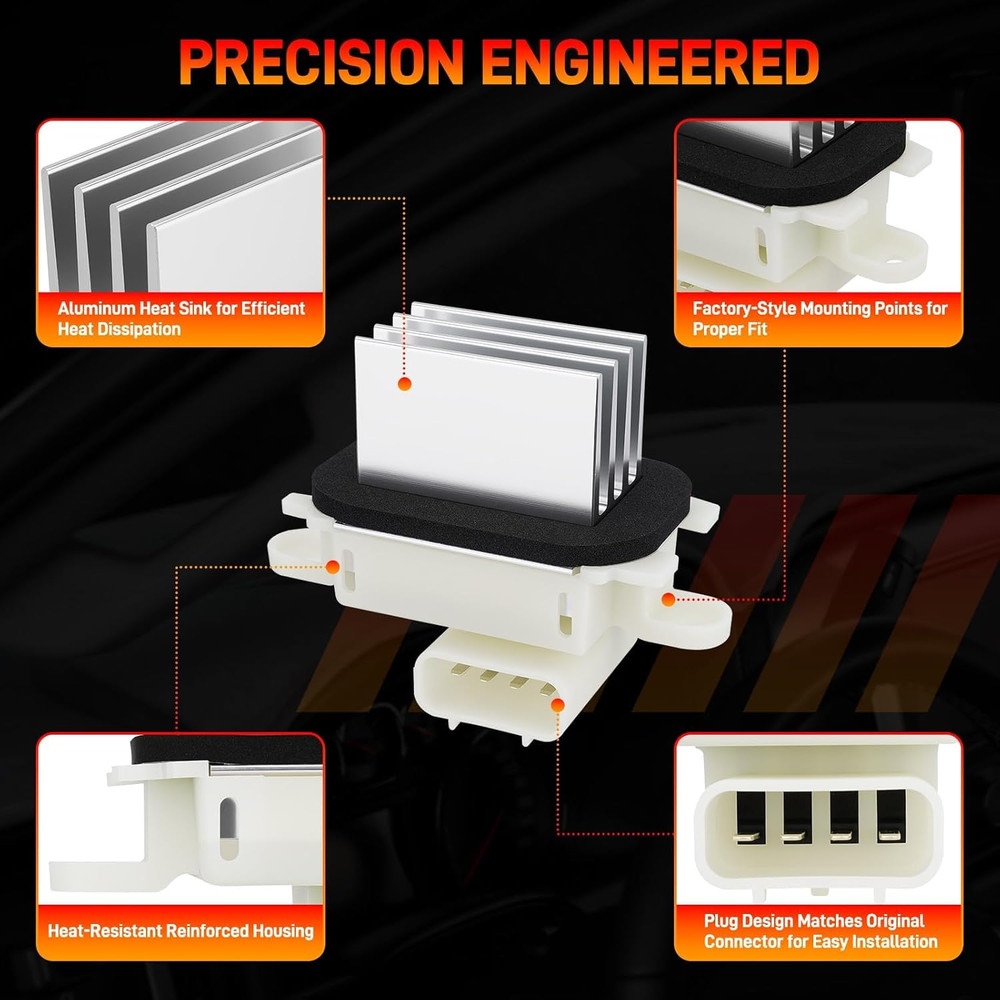 PRECISION ENGINEERED

Aluminum Heat Sink for Efficient Heat Dissipation

Factory-Style Mounting Points for Proper Fit

Heat-Resistant Reinforced Housing

Plug Design Matches Original Connector for Easy Installation