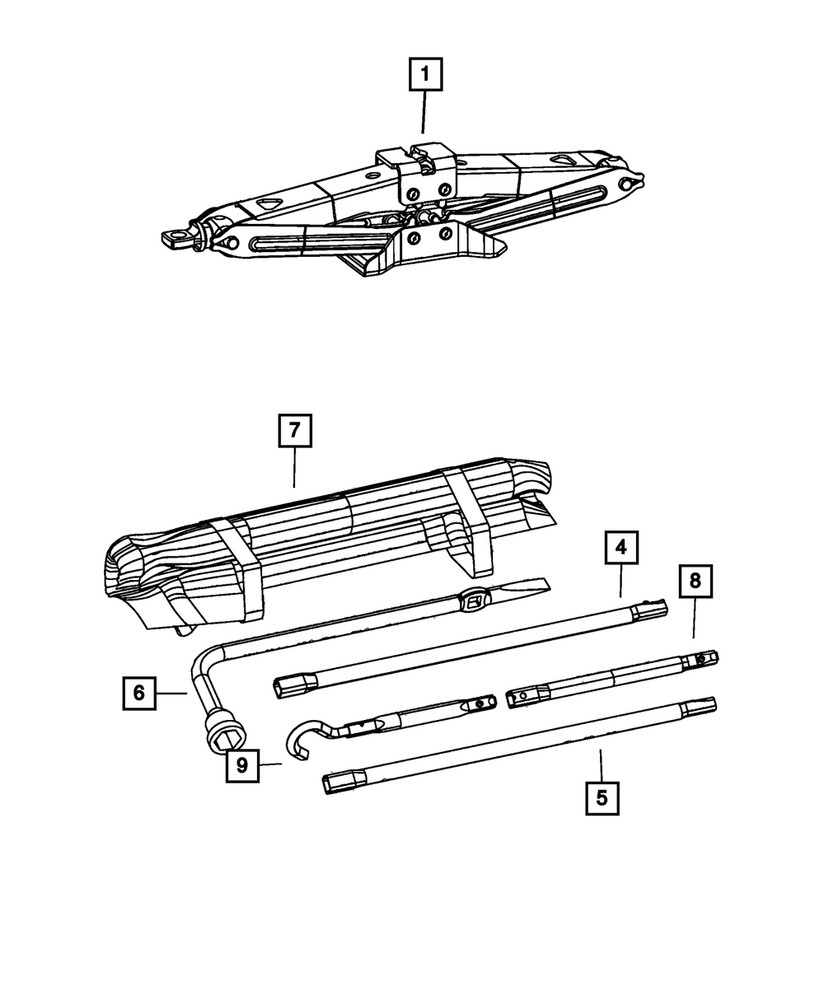 1

7

4

8

6

9

5