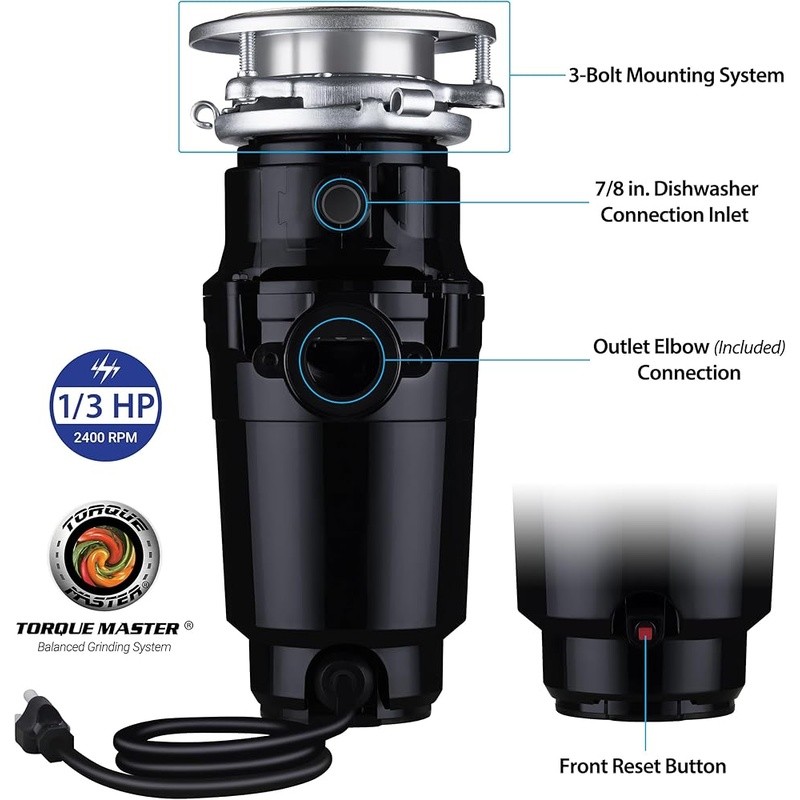 3-Bolt Mounting System

7/8 in. Dishwasher Connection Inlet

Outlet Elbow (Included) Connection

1/3 HP
2400 RPM

TORQUE MASTER

TORQUE MASTER ®
Balanced Grinding System

Front Reset Button