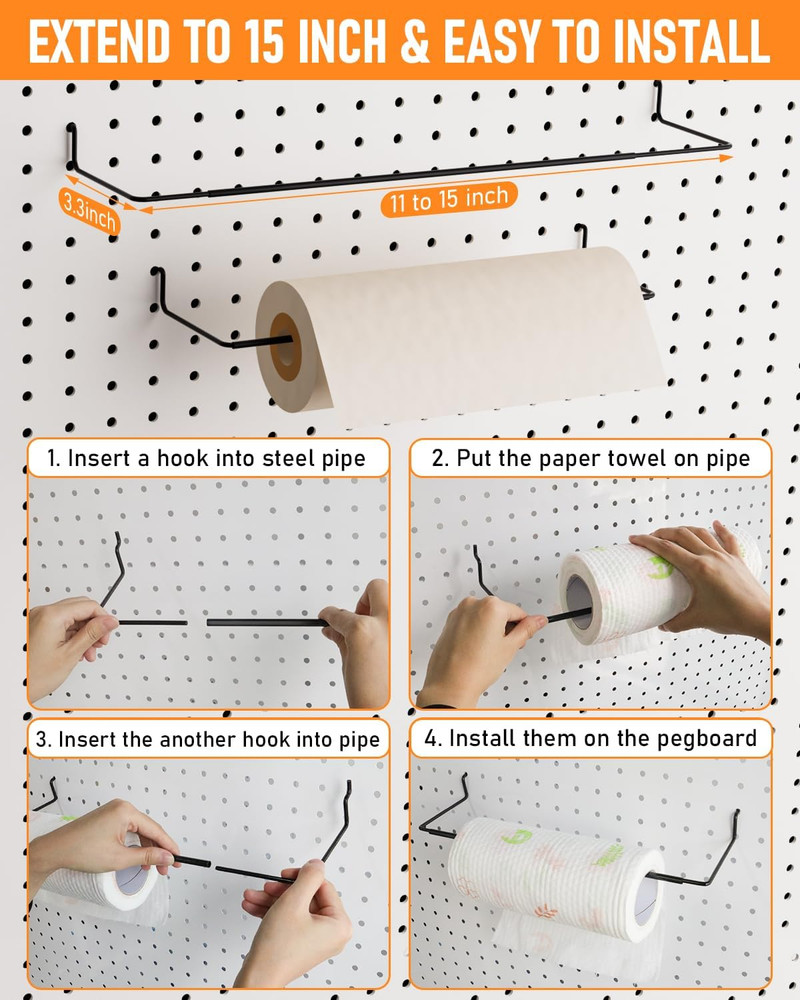 EXTEND TO 15 INCH & EASY TO INSTALL

3.3inch

11 to 15 inch

1. Insert a hook into steel pipe

2. Put the paper towel on pipe

3. Insert the another hook into pipe

4. Install them on the pegboard