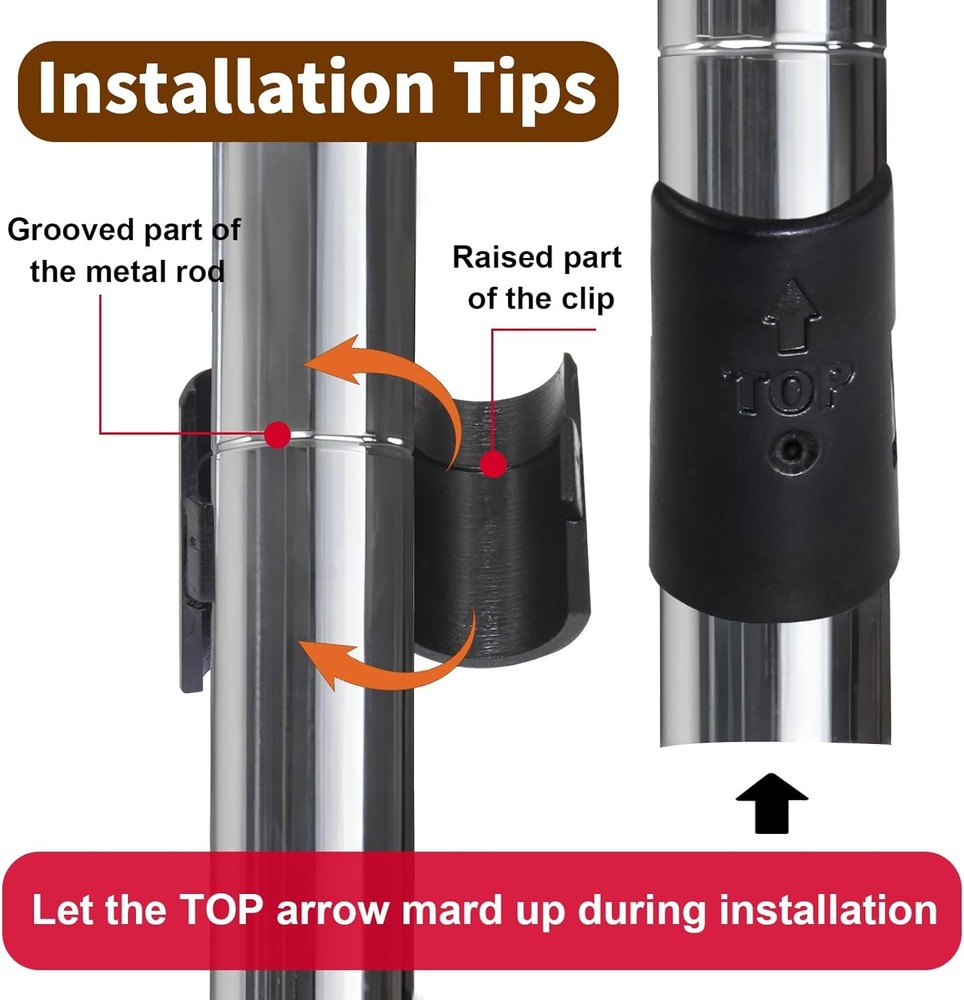 Installation Tips

Grooved part of the metal rod

Raised part of the clip

TOP

Let the TOP arrow mard up during installation