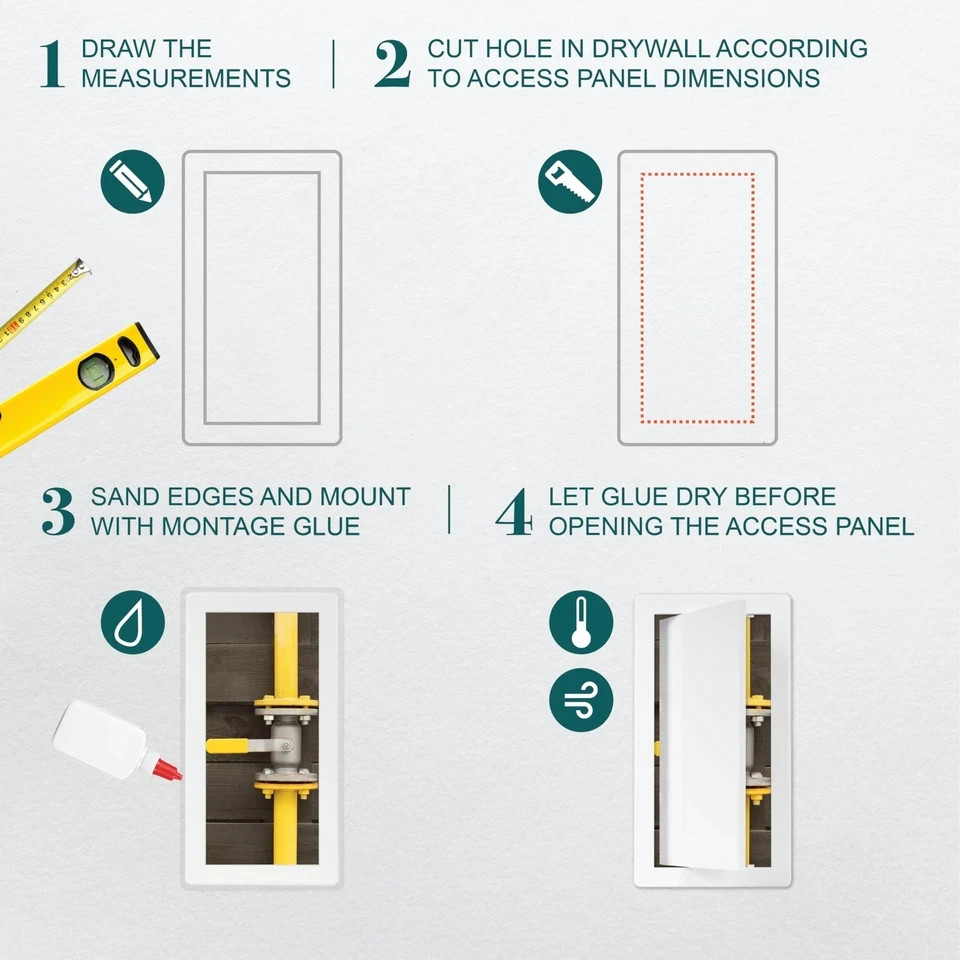 1 DRAW THE MEASUREMENTS

2 CUT HOLE IN DRYWALL ACCORDING TO ACCESS PANEL DIMENSIONS

3 SAND EDGES AND MOUNT WITH MONTAGE GLUE

4 LET GLUE DRY BEFORE OPENING THE ACCESS PANEL