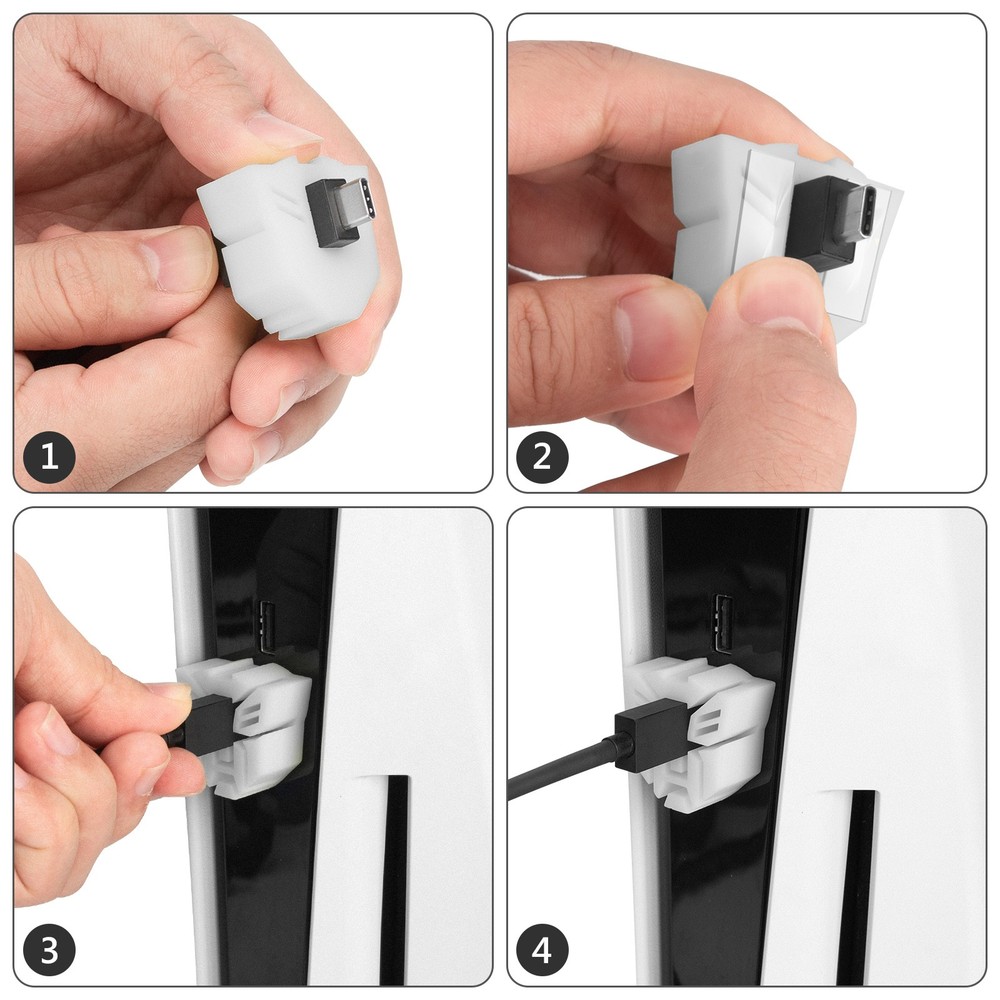 1

2

3

4