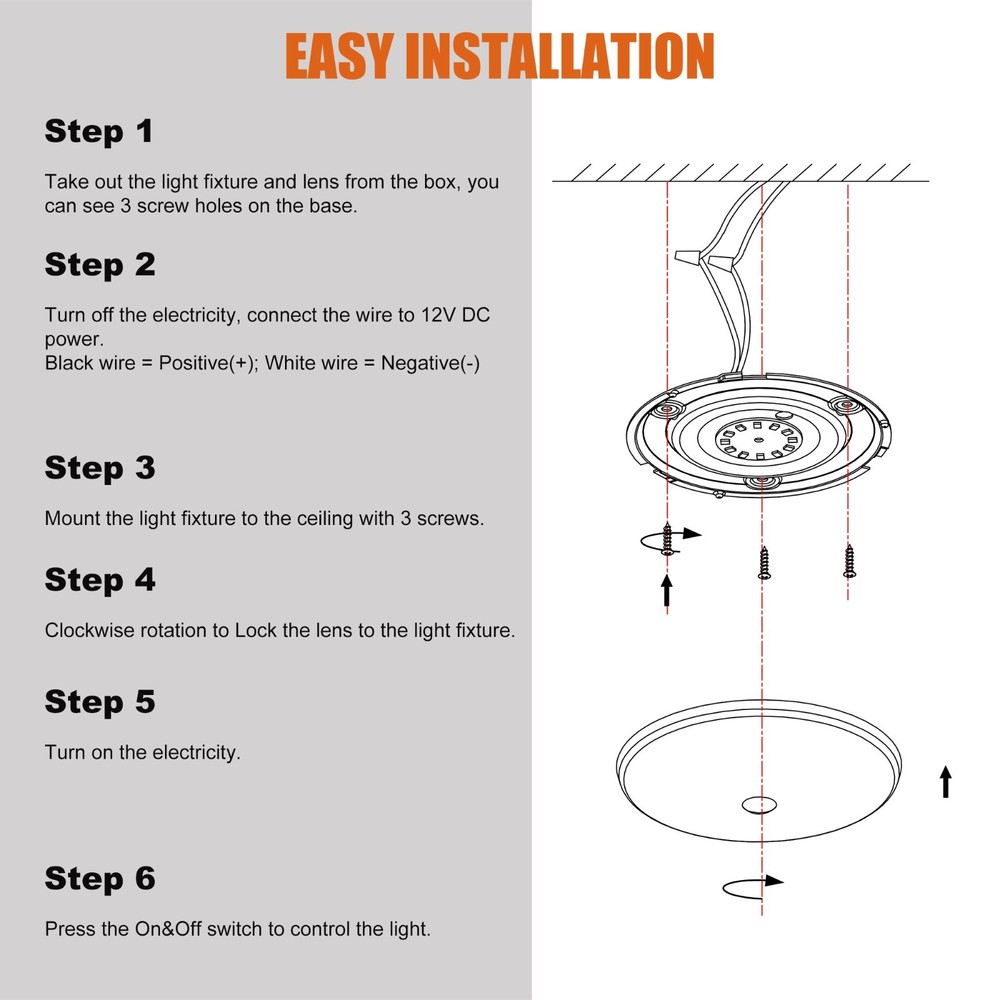 EASY INSTALLATION

Step 1

Take out the light fixture and lens from the box, you can see 3 screw holes on the base.

Step 2

Turn off the electricity, connect the wire to 12V DC power.
Black wire = Positive(+); White wire = Negative(-)

Step 3

Mount the light fixture to the ceiling with 3 screws.

Step 4

Clockwise rotation to Lock the lens to the light fixture.

Step 5

Turn on the electricity.

Step 6

Press the On&Off switch to control the light.