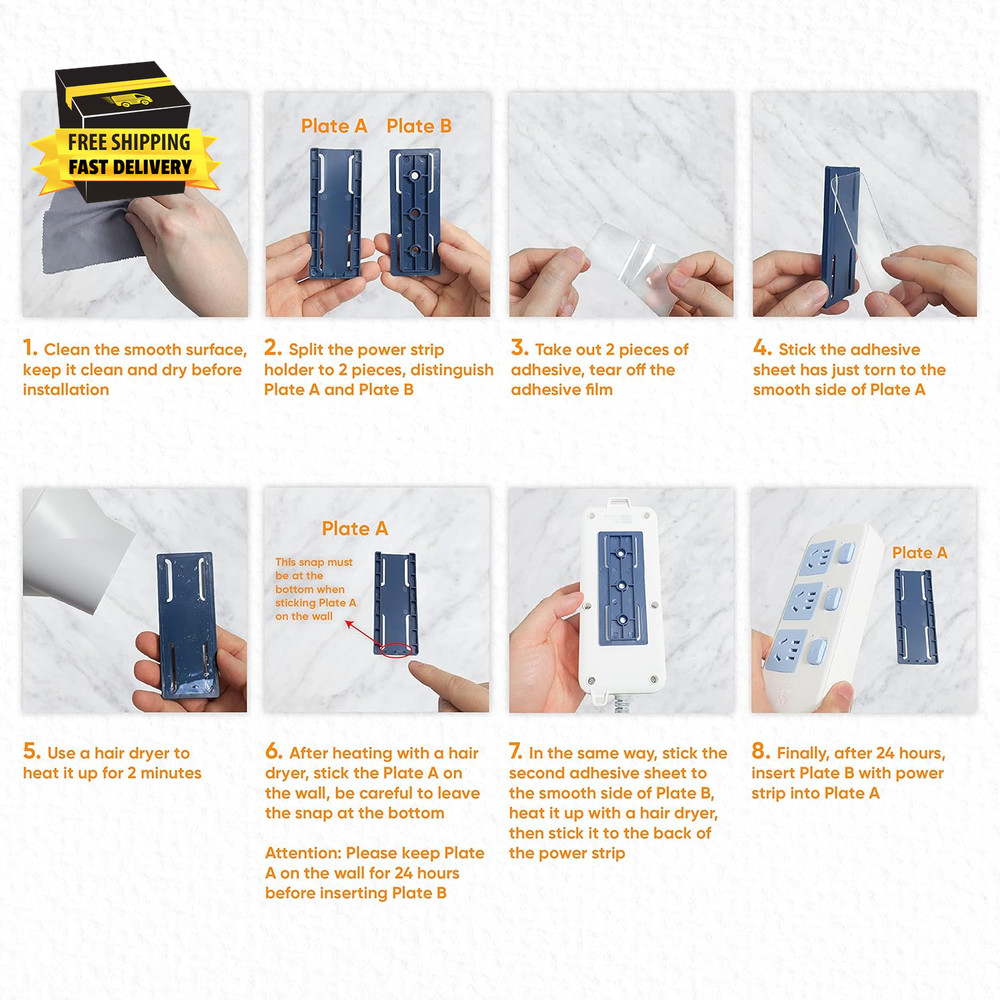 FREE SHIPPING
FAST DELIVERY

Plate A Plate B

1. Clean the smooth surface, keep it clean and dry before installation

2. Split the power strip holder to 2 pieces, distinguish Plate A and Plate B

3. Take out 2 pieces of adhesive, tear off the adhesive film

4. Stick the adhesive sheet has just torn to the smooth side of Plate A

Plate A

This snap must be at the bottom when sticking Plate A on the wall

Plate A

5. Use a hair dryer to heat it up for 2 minutes

6. After heating with a hair dryer, stick the Plate A on the wall, be careful to leave the snap at the bottom

Attention: Please keep Plate A on the wall for 24 hours before inserting Plate B

7. In the same way, stick the second adhesive sheet to the smooth side of Plate B, heat it up with a hair dryer, then stick it to the back of the power strip

8. Finally, after 24 hours, insert Plate B with power strip into Plate A