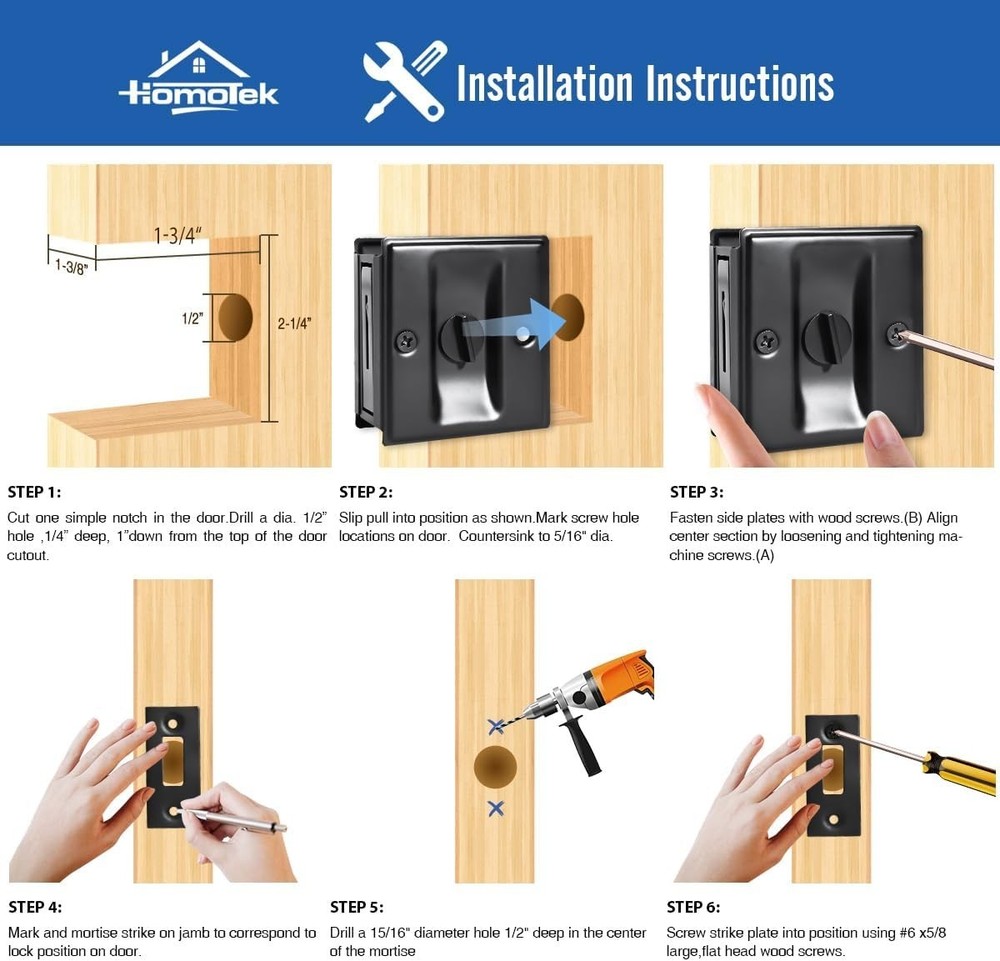 HomoTek

Installation Instructions

1-3/4"

1-3/8"

1/2"

2-1/4"

STEP 1:

Cut one simple notch in the door.Drill a dia. 1/2" hole ,1/4" deep, 1"down from the top of the door cutout.

STEP 2:

Slip pull into position as shown.Mark screw hole locations on door. Countersink to 5/16" dia.

STEP 3:

Fasten side plates with wood screws.(B) Align center section by loosening and tightening machine screws.(A)

STEP 4:

Mark and mortise strike on jamb to correspond to lock position on door.

STEP 5:

Drill a 15/16" diameter hole 1/2" deep in the center of the mortise

STEP 6:

Screw strike plate into position using #6 x5/8 large,flat head wood screws.