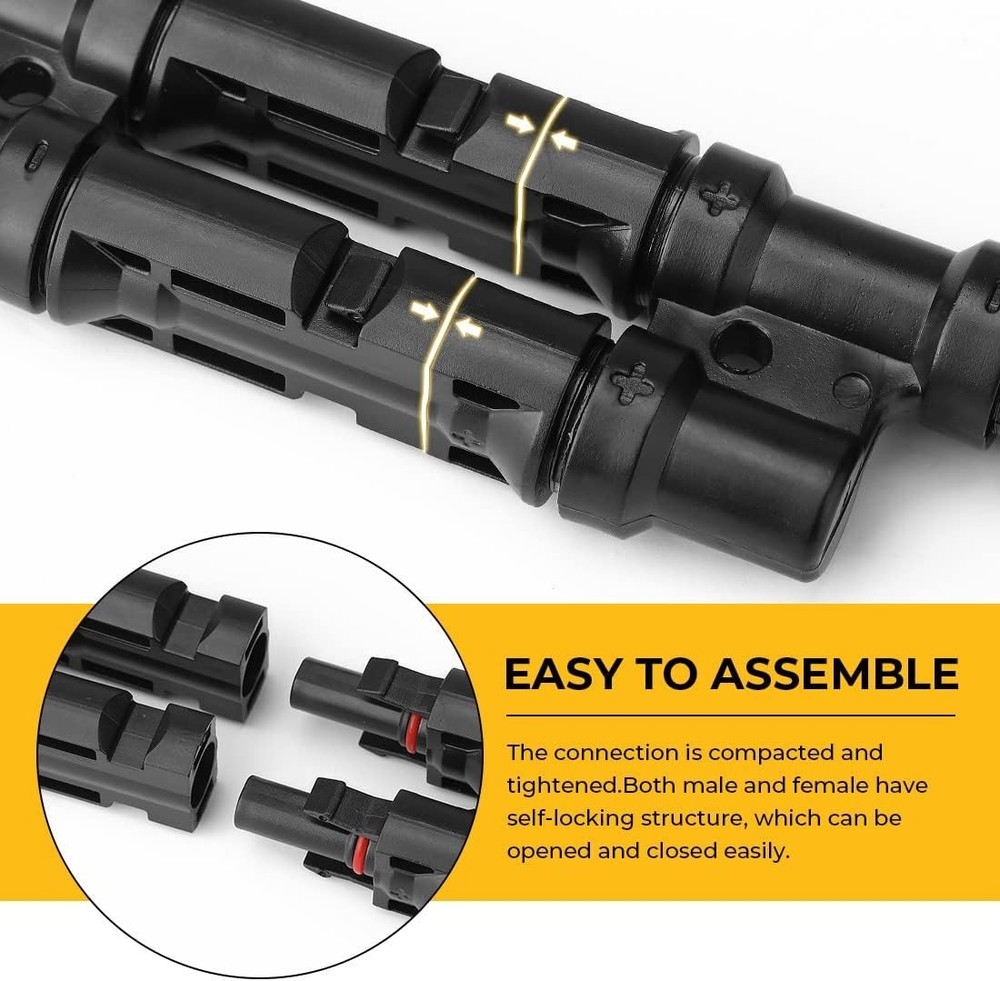 EASY TO ASSEMBLE

The connection is compacted and tightened.Both male and female have self-locking structure, which can be opened and closed easily.